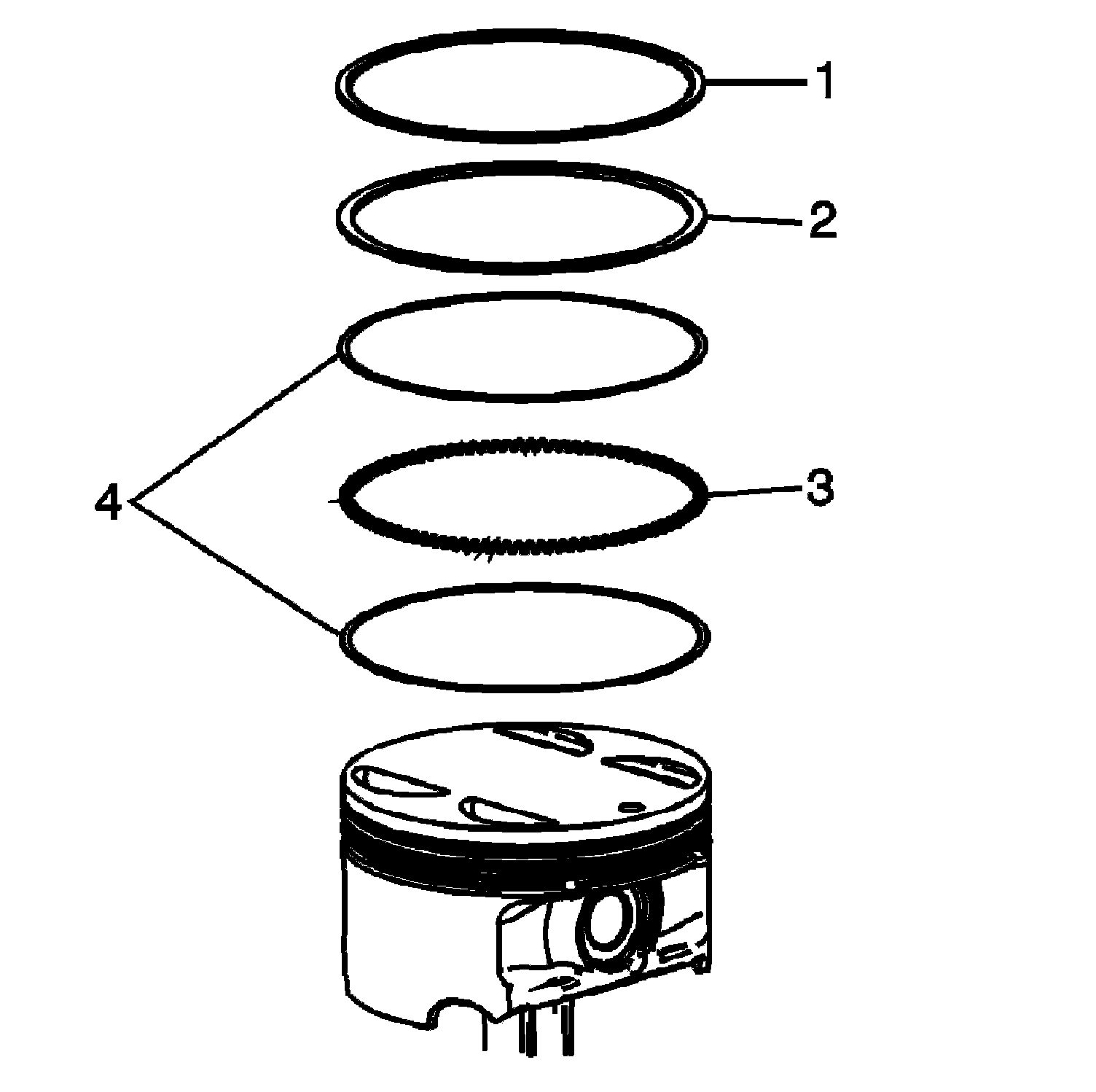 1
2
4
3