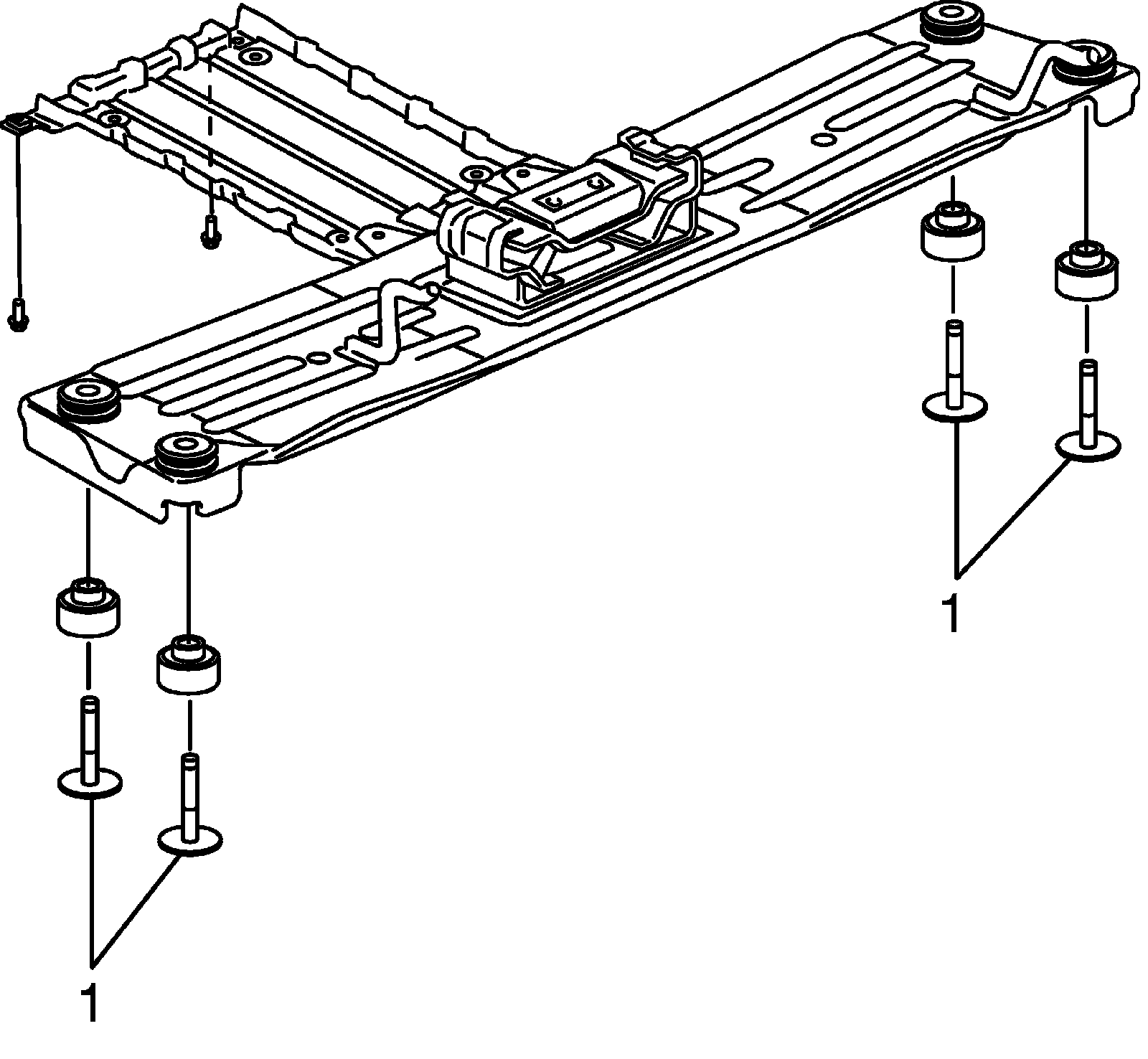 1

1