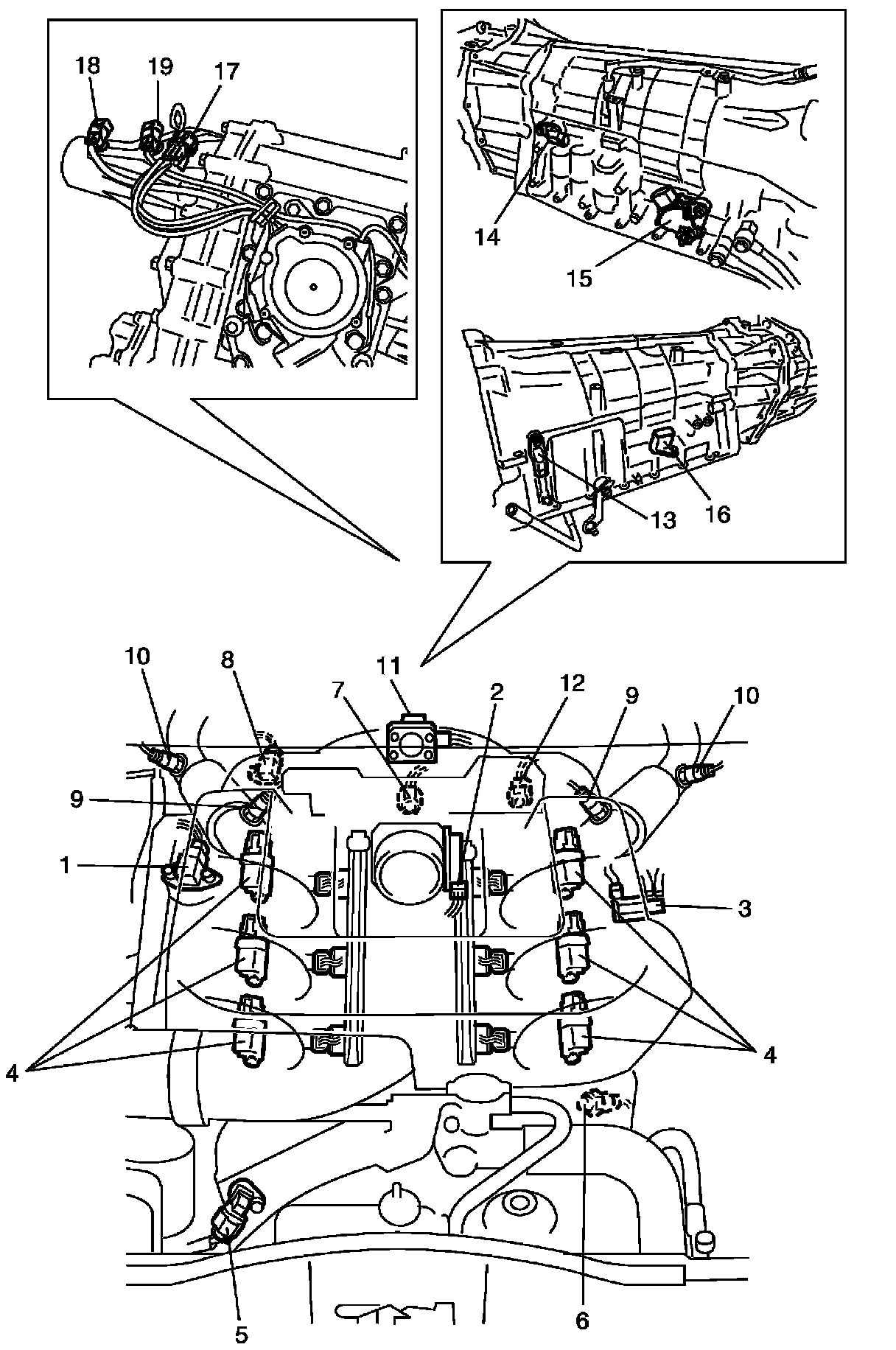 18
19
17
14
15
13
16
10
8
11
7
2
12
9
10
9
1
3
4
4
5
6