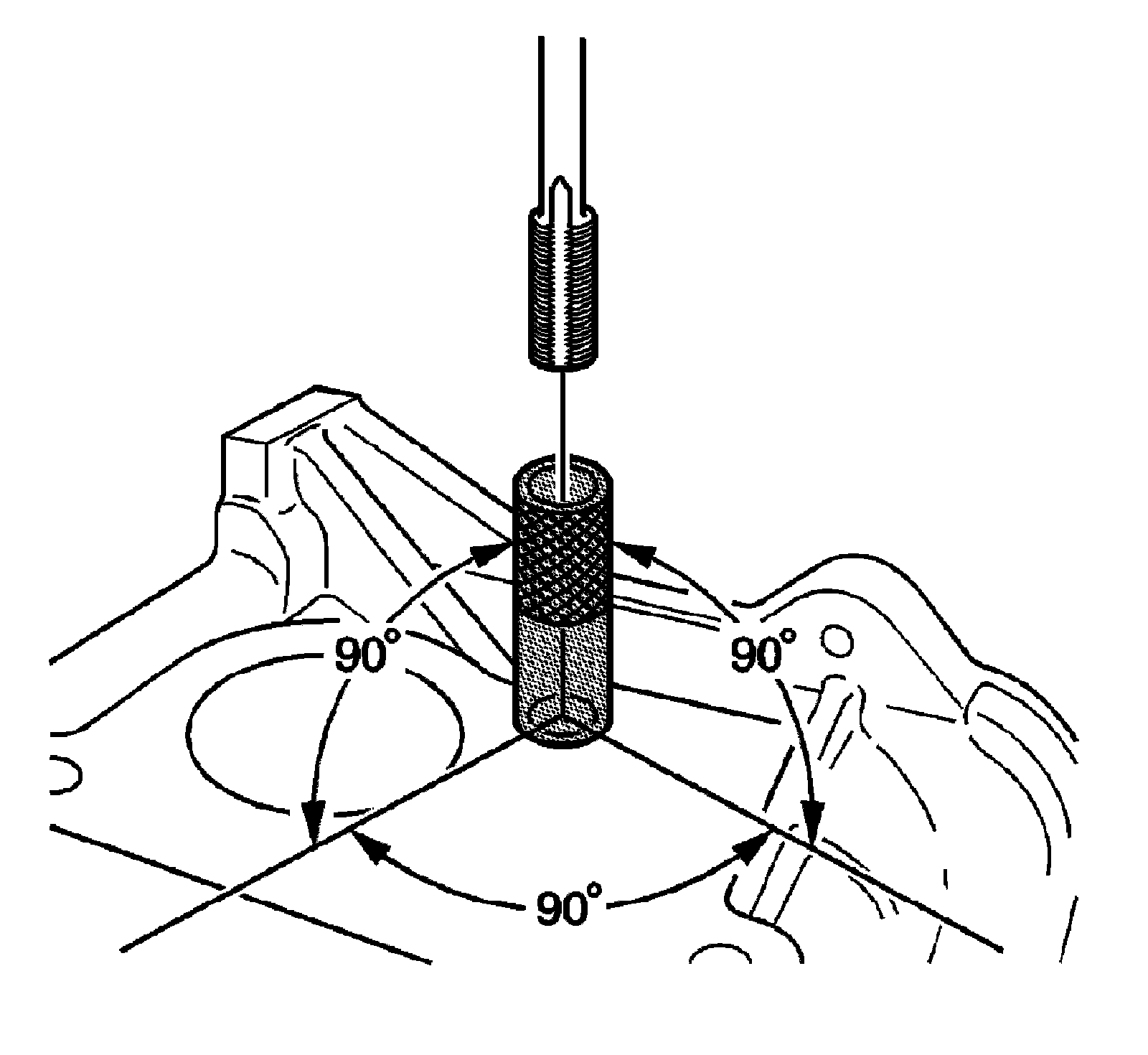 90°
90°
90°