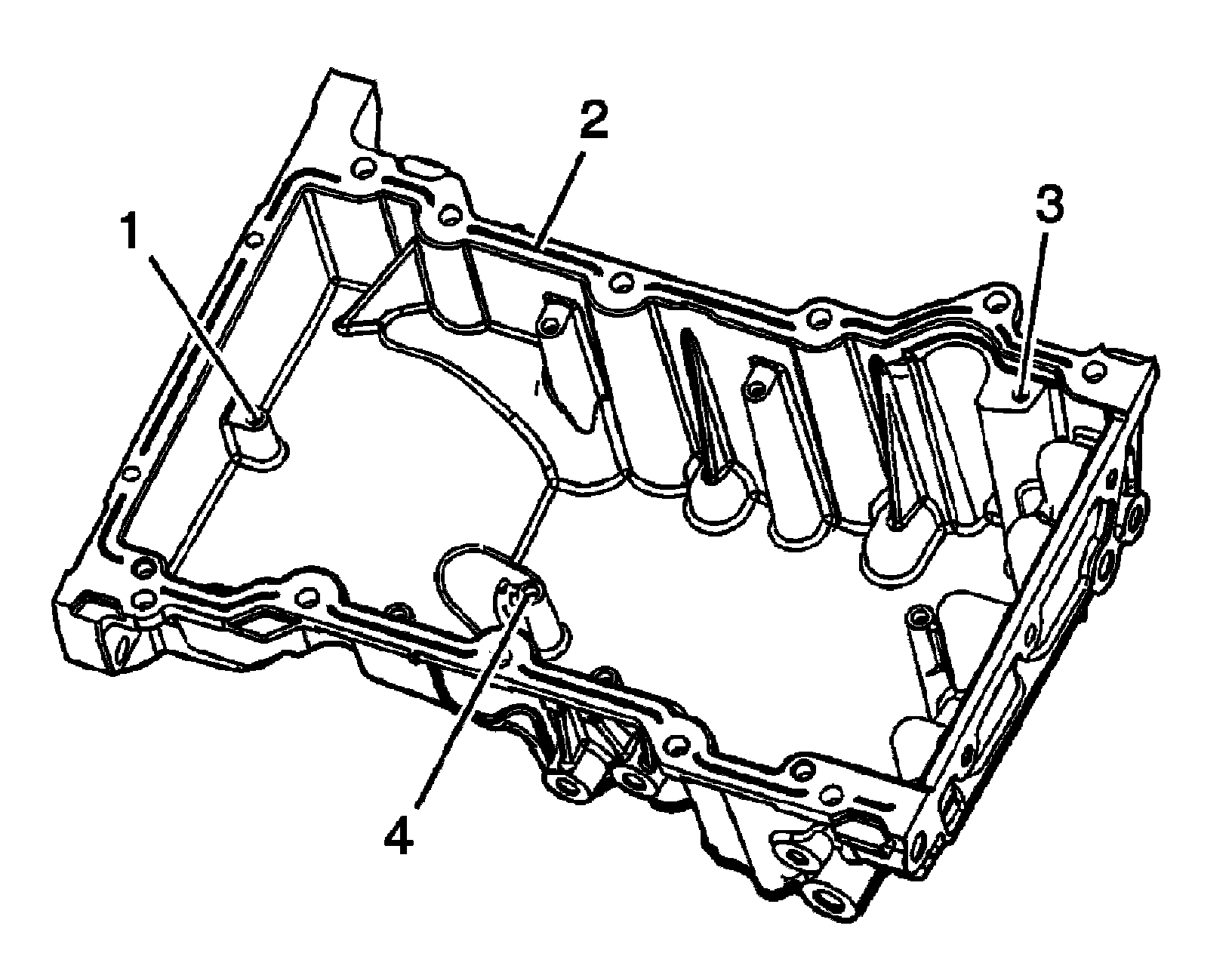 1
2
3
4