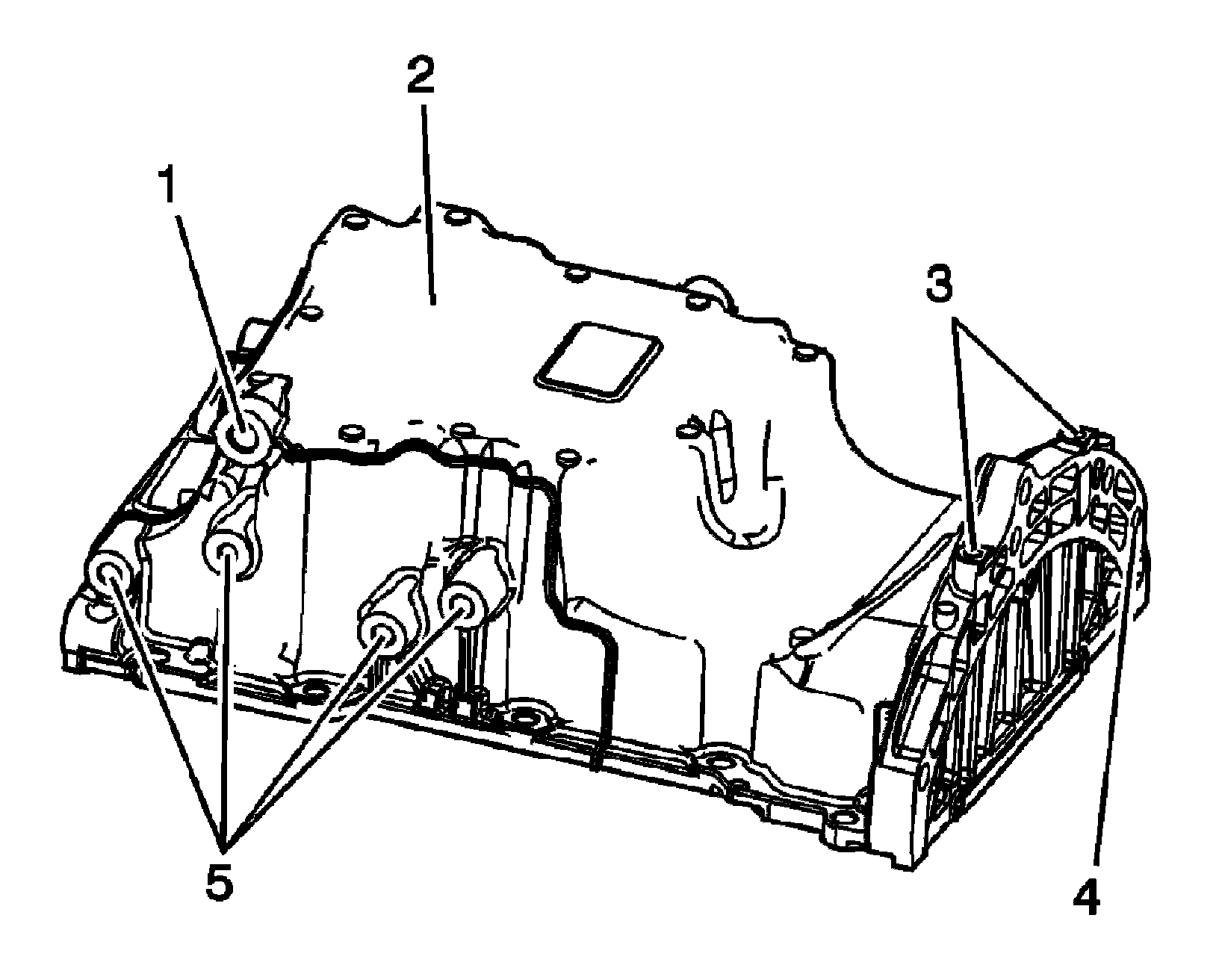 2
1
3
5
4