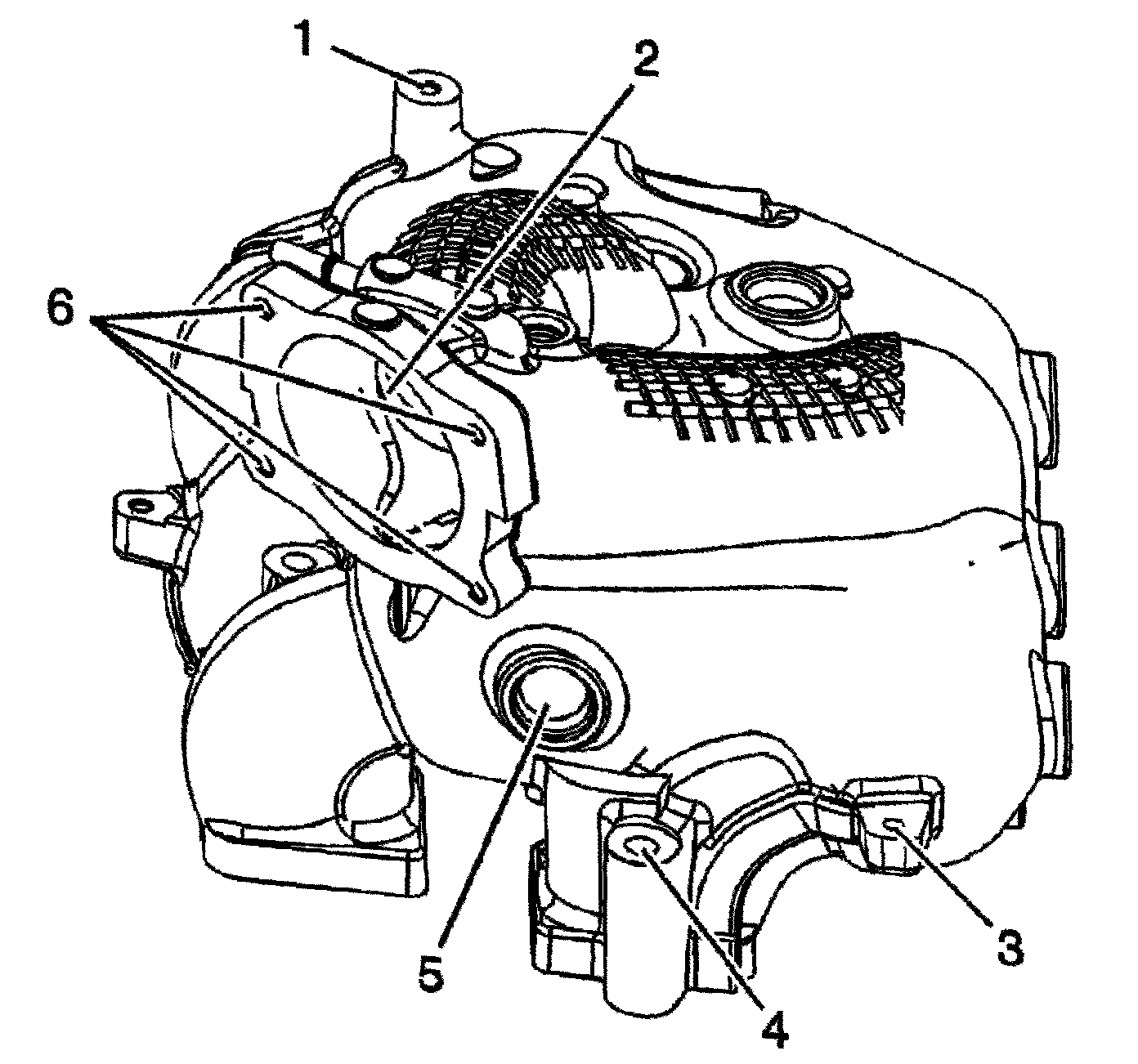 1
2
6
5
4
3