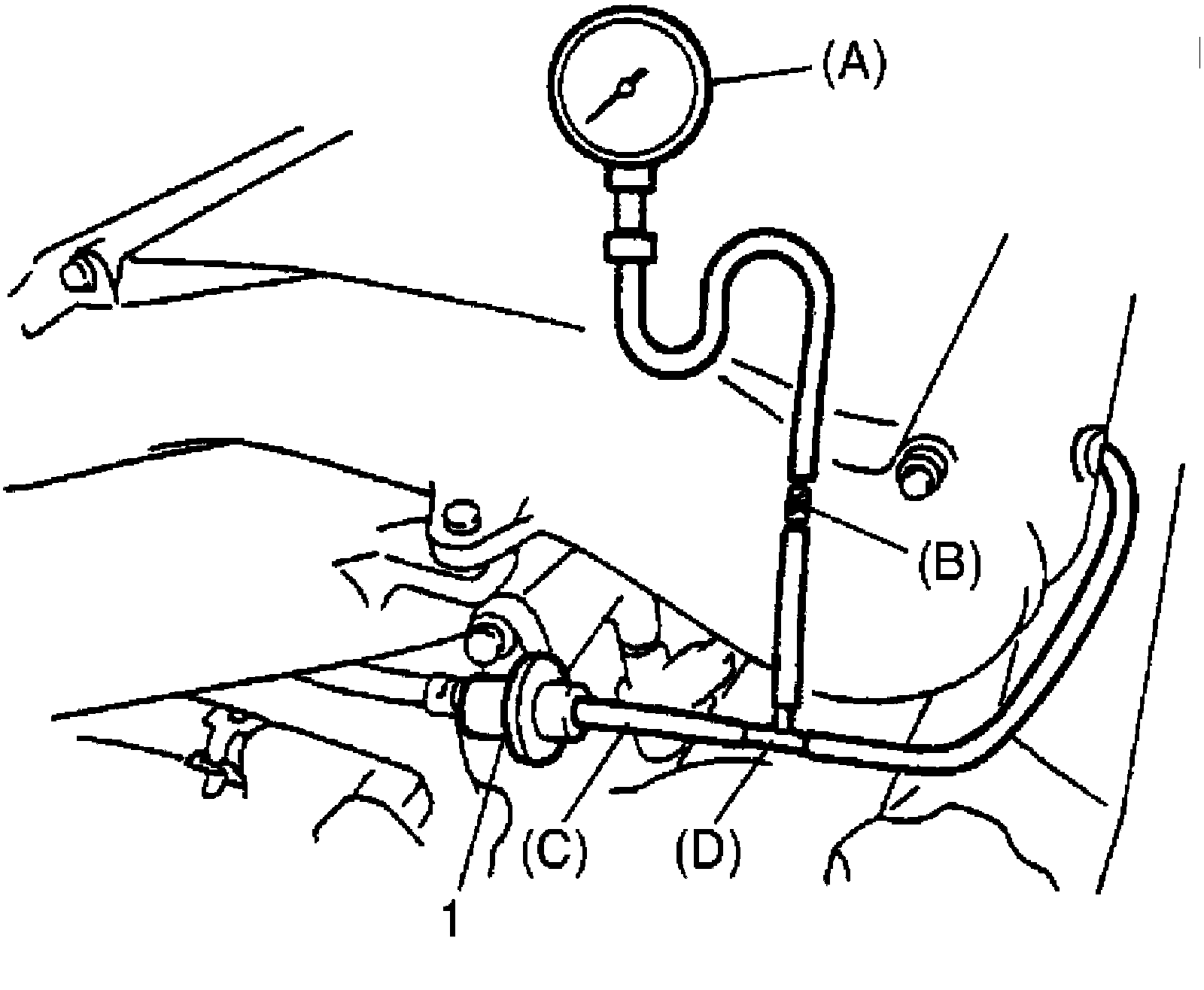 (A)
(B)
(C)
(D)
1