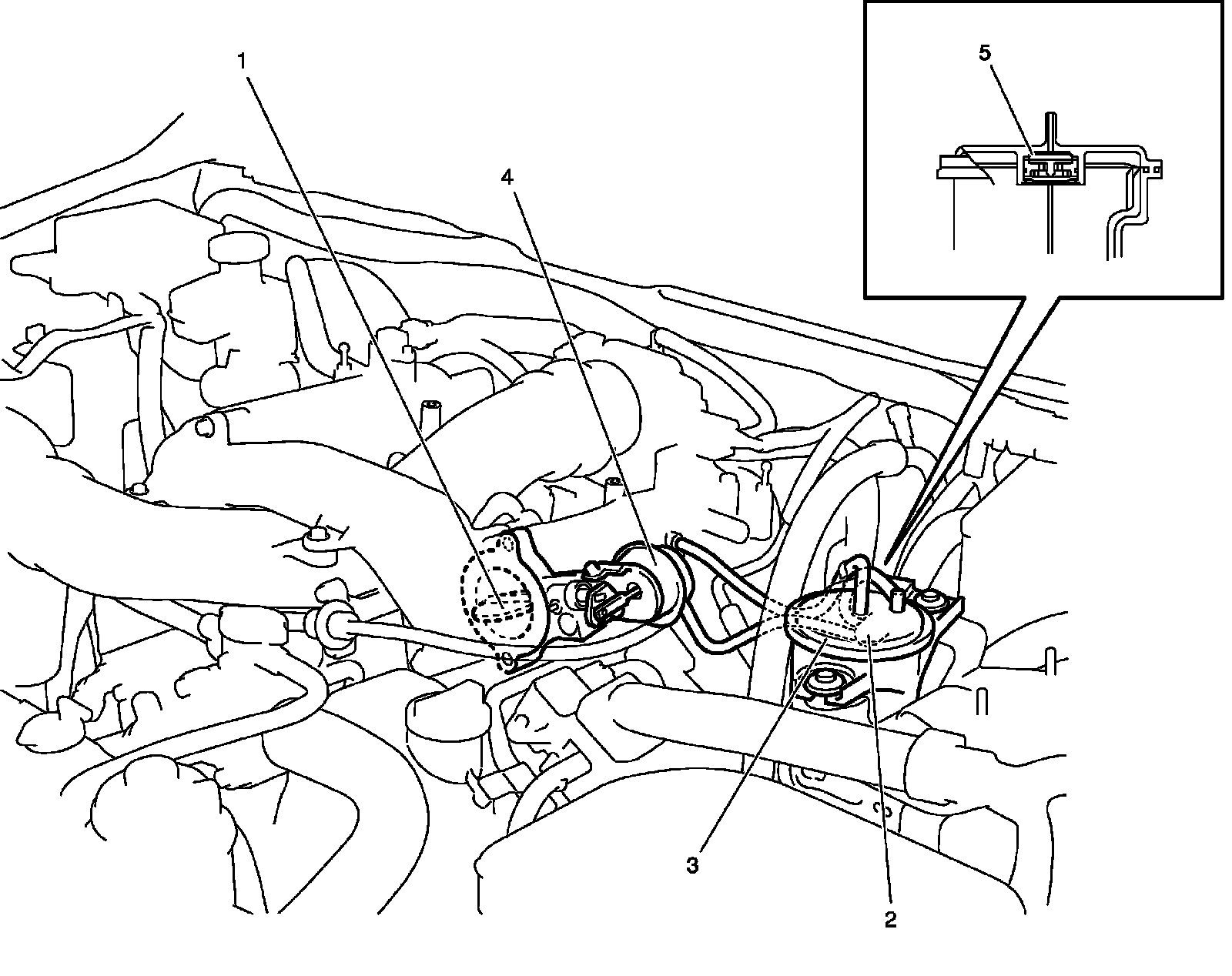 1
4
5
3
2