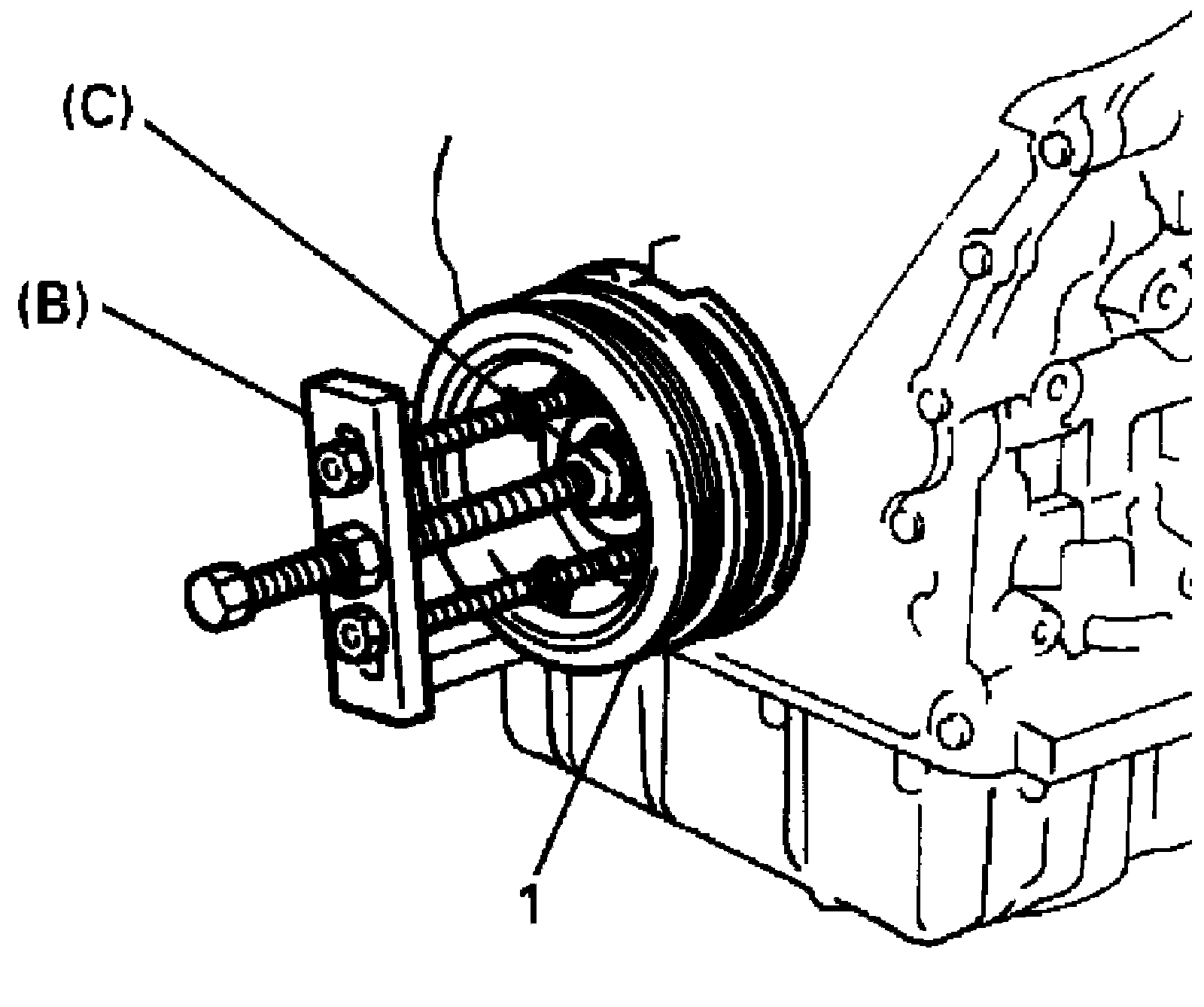 (C)
(B)
1