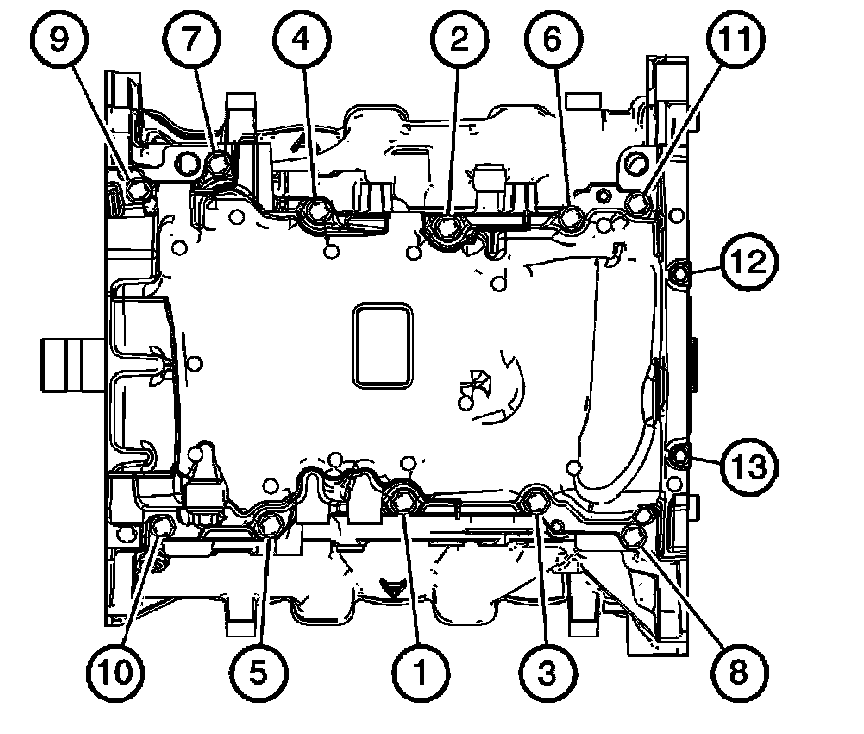 9
7
4
2
6
11
12
13
10
5
1
3
8