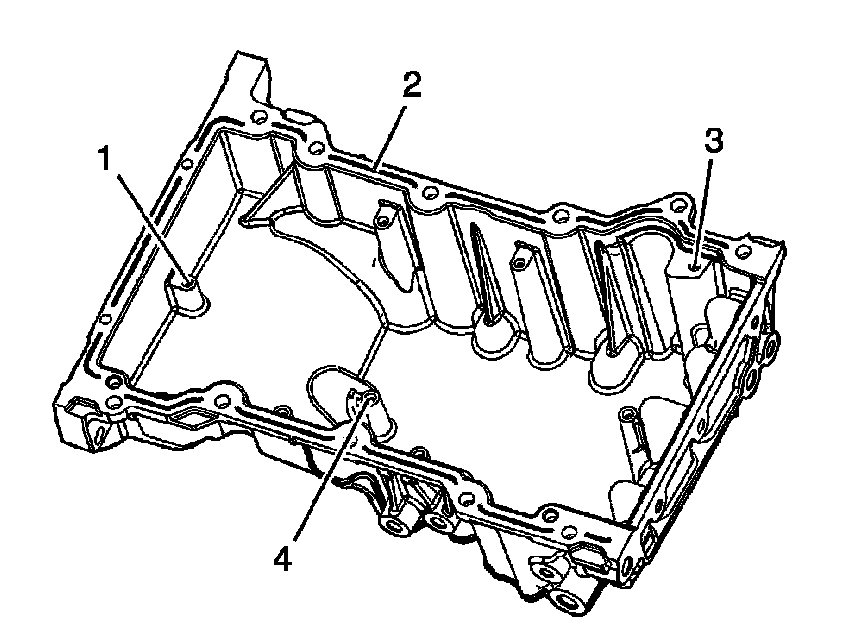 1
2
3
4