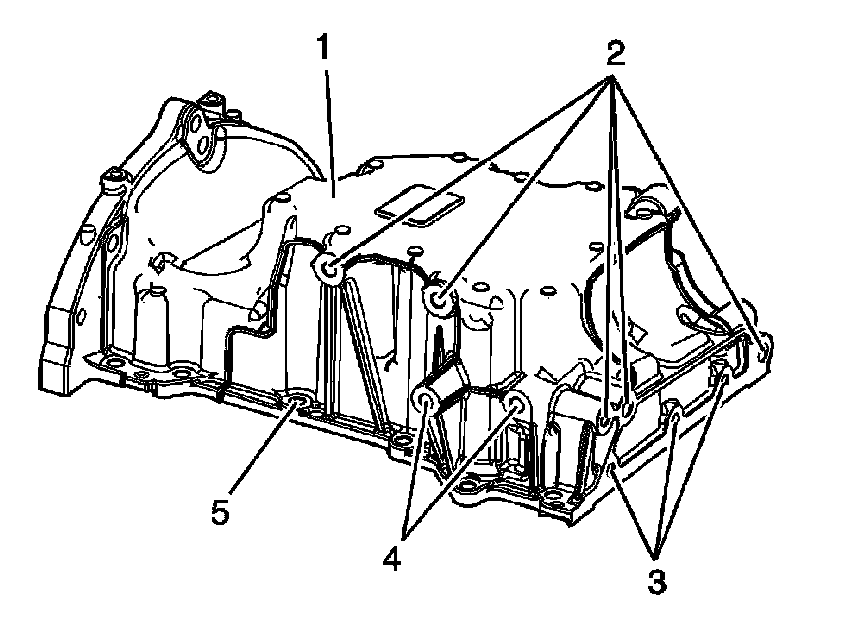 1
2
5
4
3