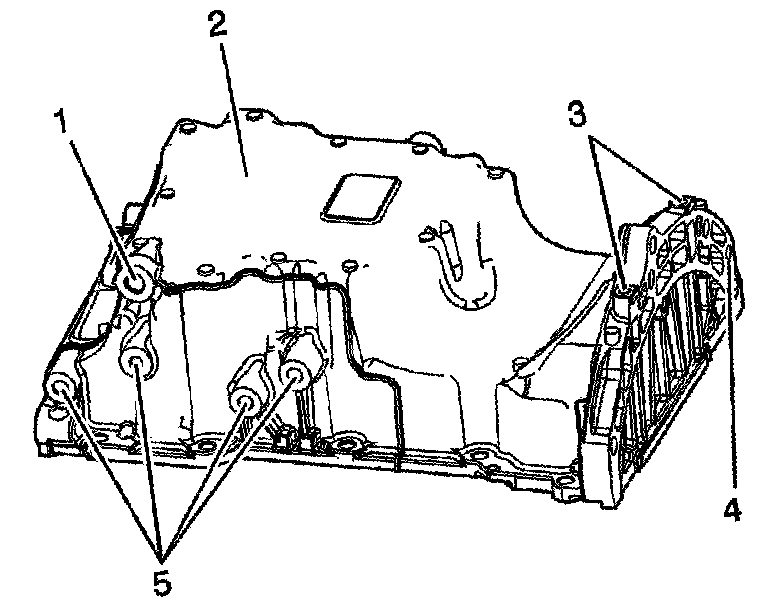 2
1
3
4
5