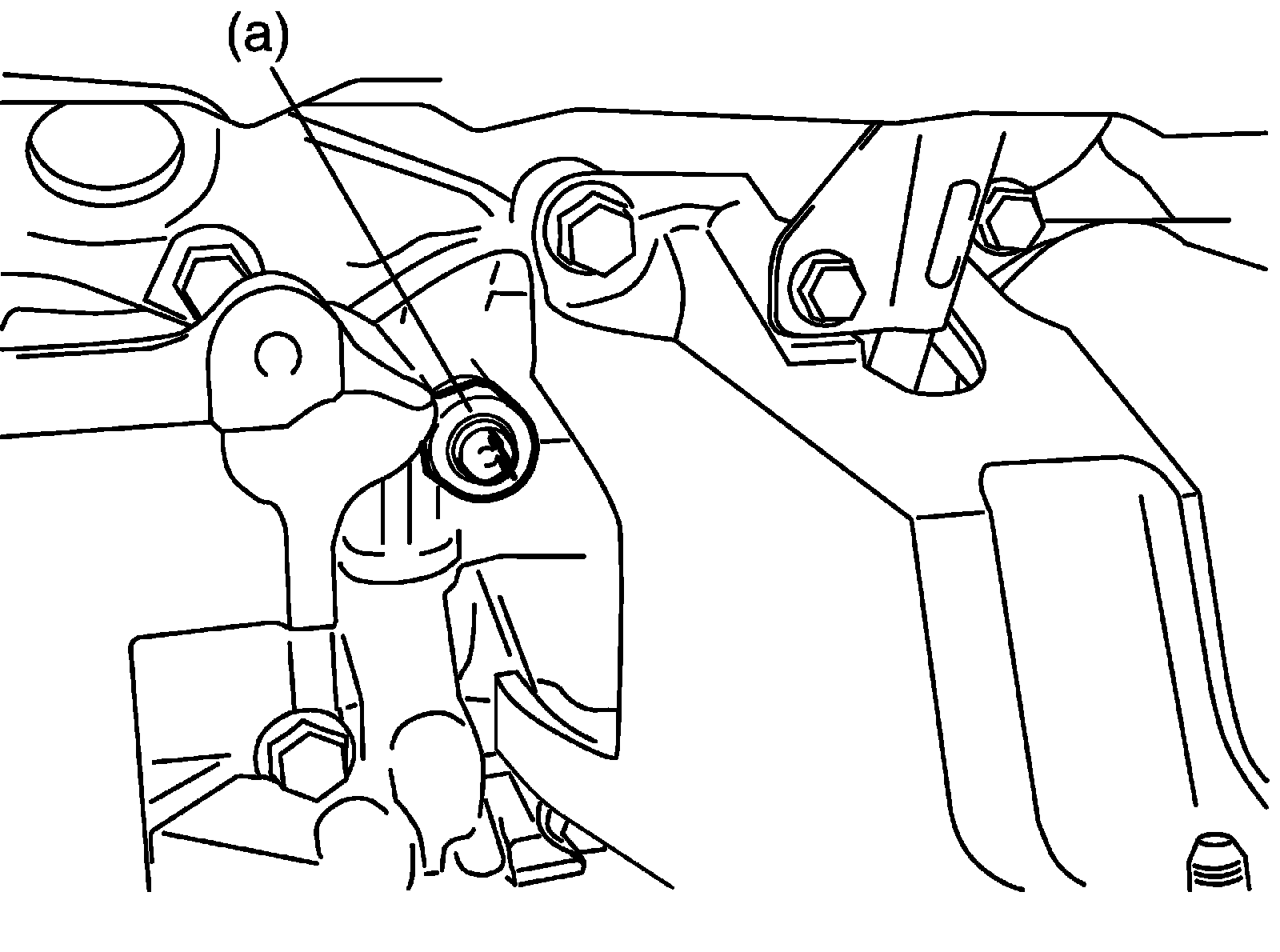 (a)