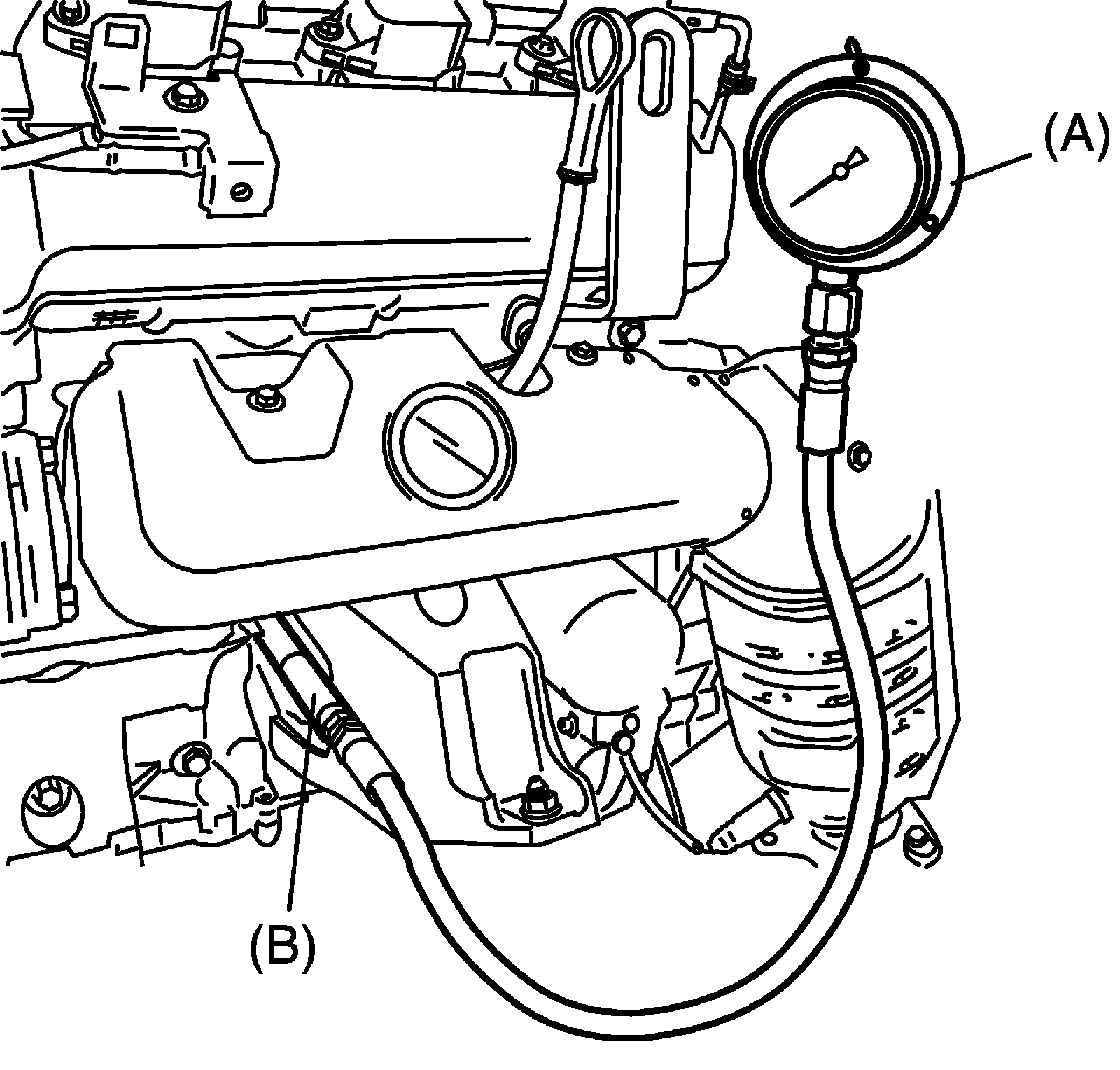 (A)

(B)