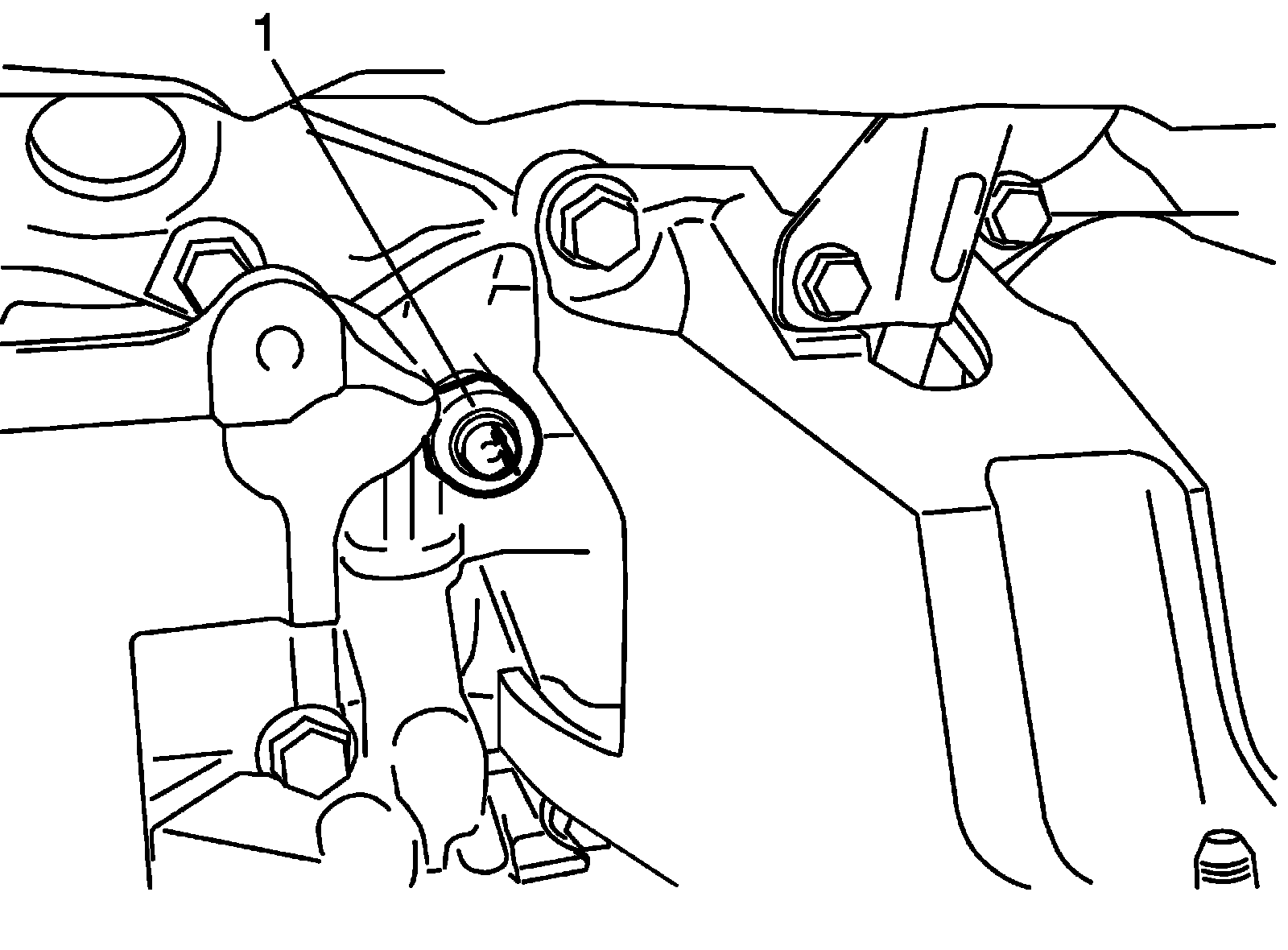 1