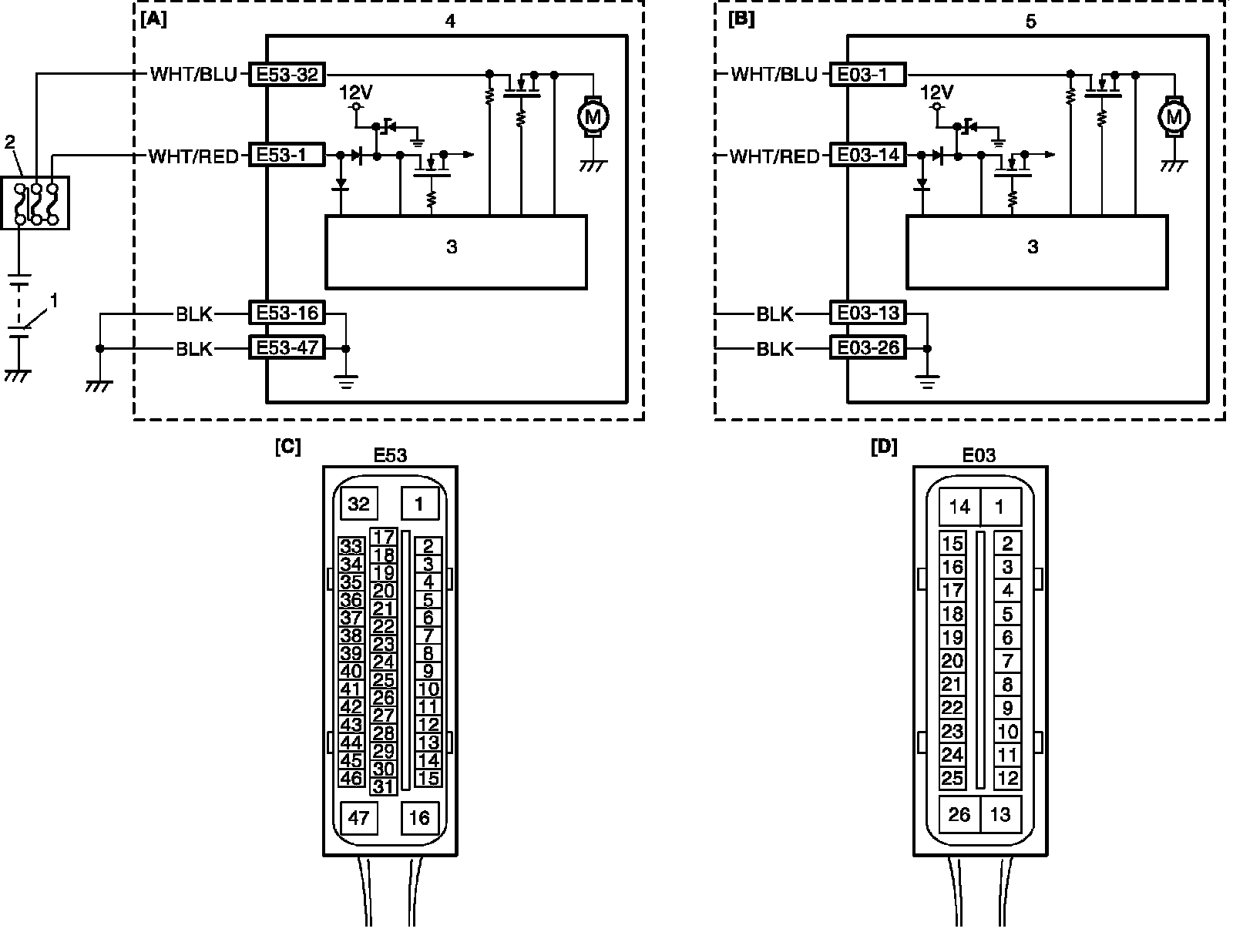 [A]
4
WHT/BLU
E53-32
12V
M
2
WHT/RED
E53-1
3
1
BLK
E53-16
BLK
E53-47

[B]
5
WHT/BLU
E03-1
12V
M
WHT/RED
E03-14
3
BLK
E03-13
BLK
E03-26

[C]
E53
32 1
33 34 35 36 37 38 39 40 41 42 43 44 45 46
17 18 19 20 21 22 23 24 25 26 27 28 29 30 31
2 3 4 5 6 7 8 9 10 11 12 13 14 15
47 16

[D]
E03
14 1
15 16 17 18 19 20 21 22 23 24 25
2 3 4 5 6 7 8 9 10 11 12
26 13