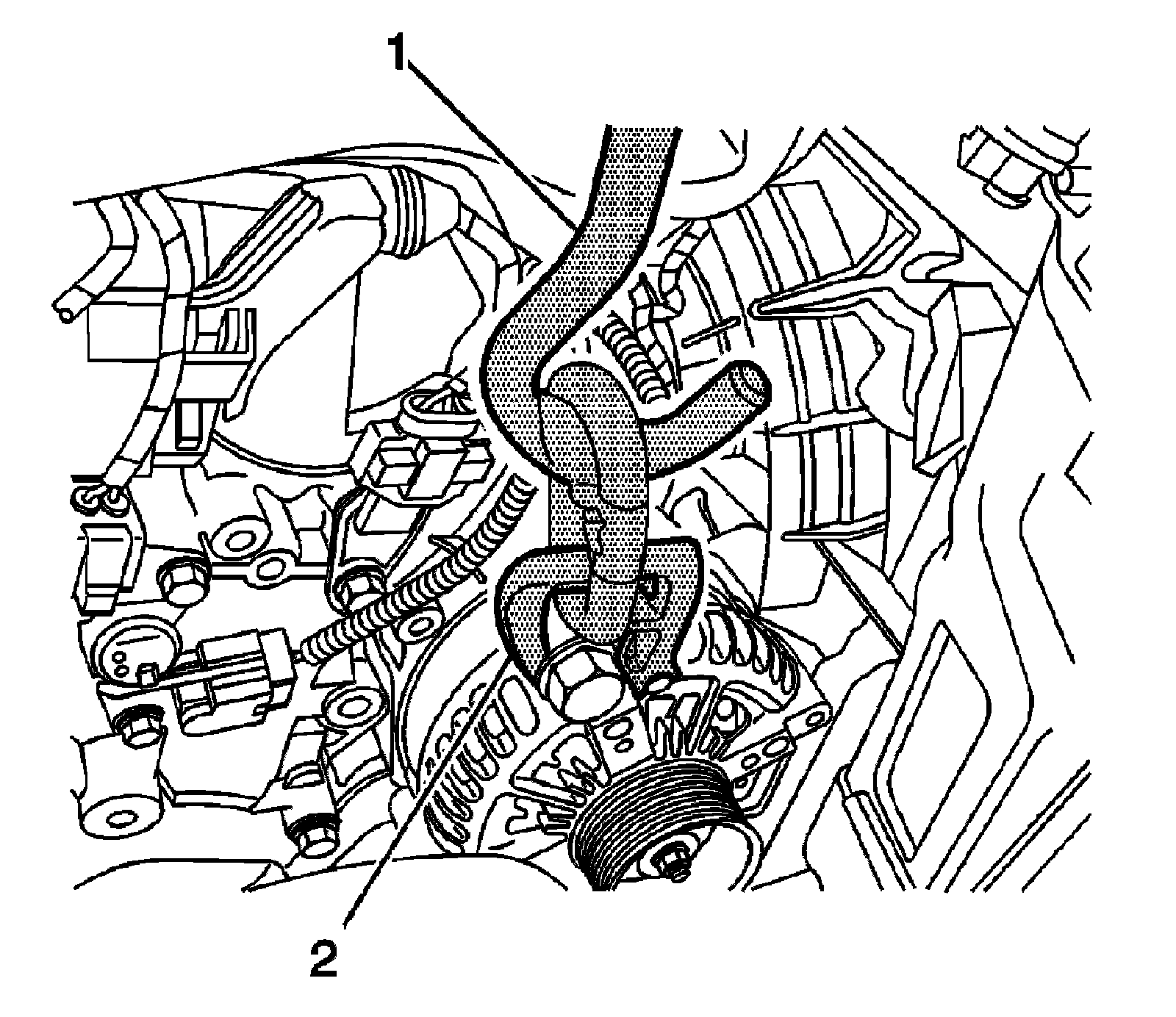 1

2