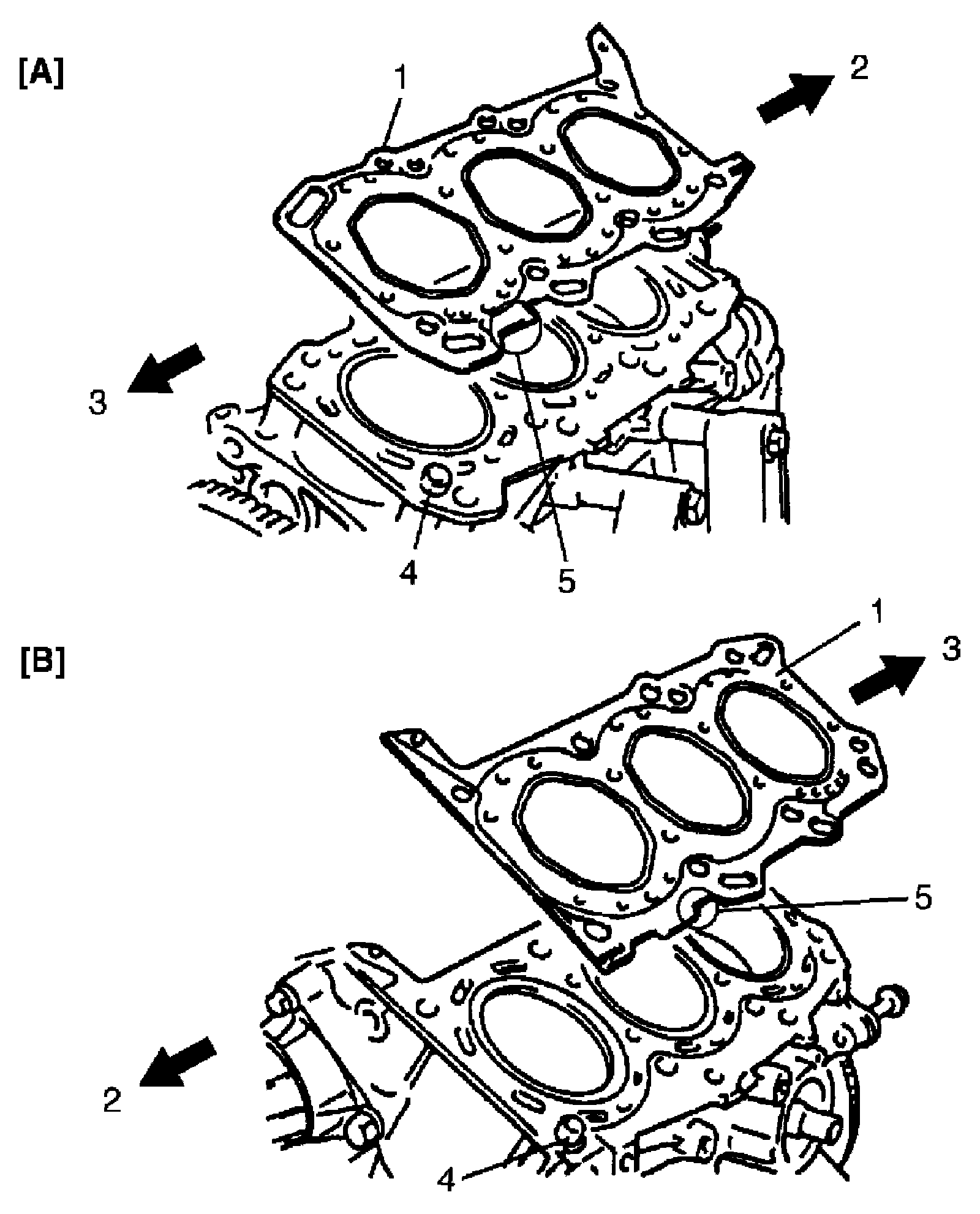 [A]

1

2

3

4

5

[B]

1

3

5

2

4