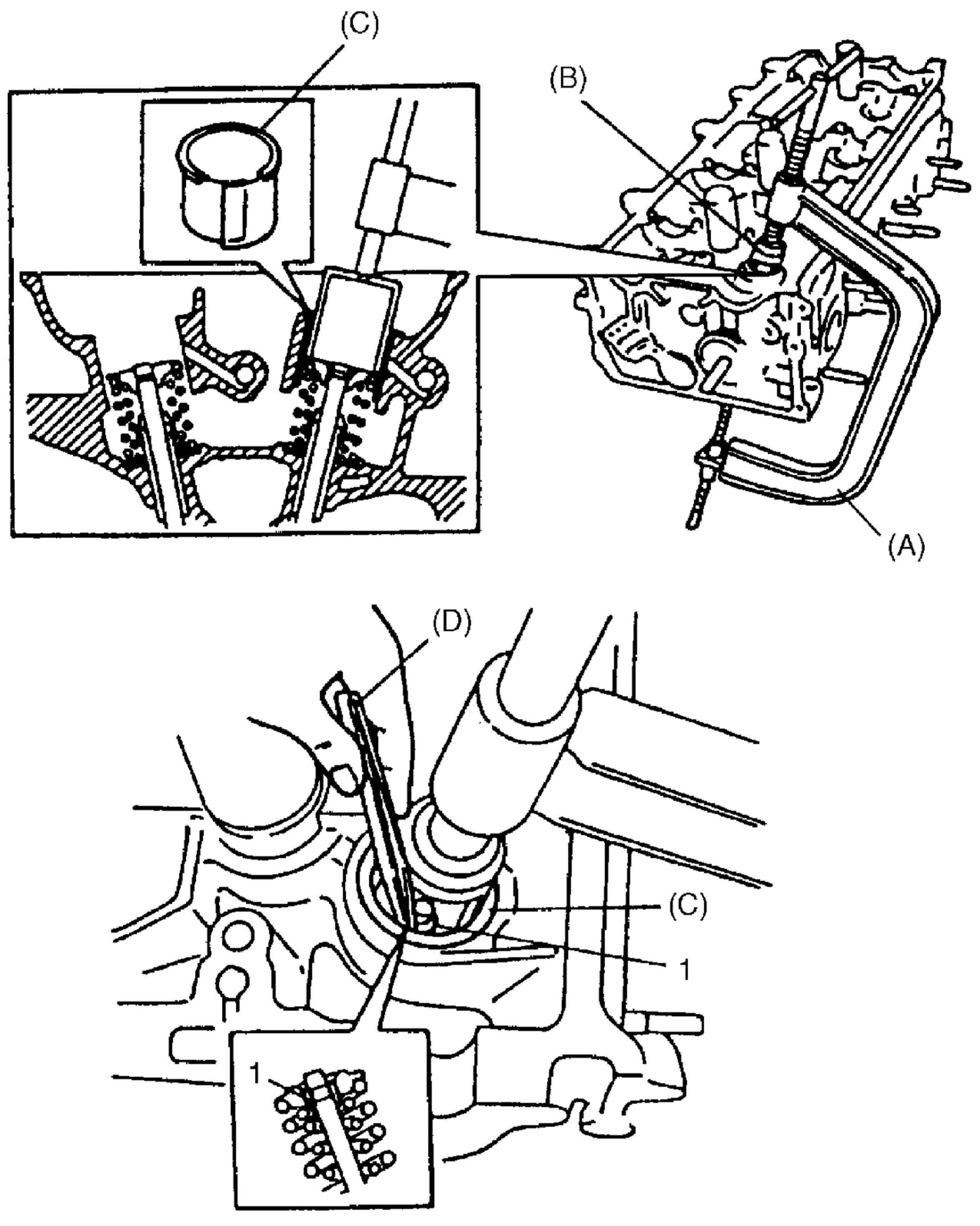 (C)

(B)

(A)

(D)

(C)

1

1