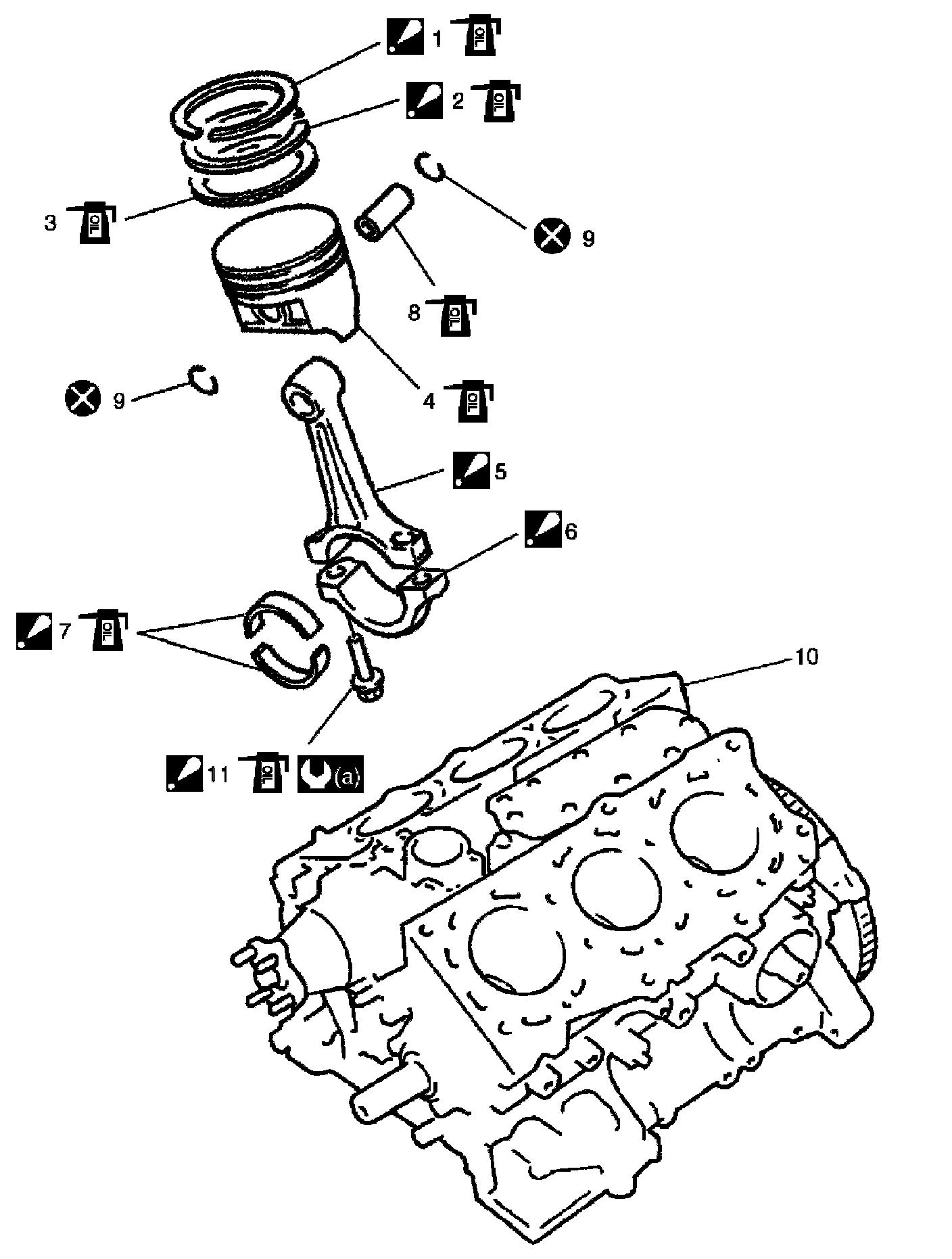 1 OIL
2 OIL
3 OIL
9
8 OIL
4 OIL
9
5
6
7 OIL
10
11 OIL (a)