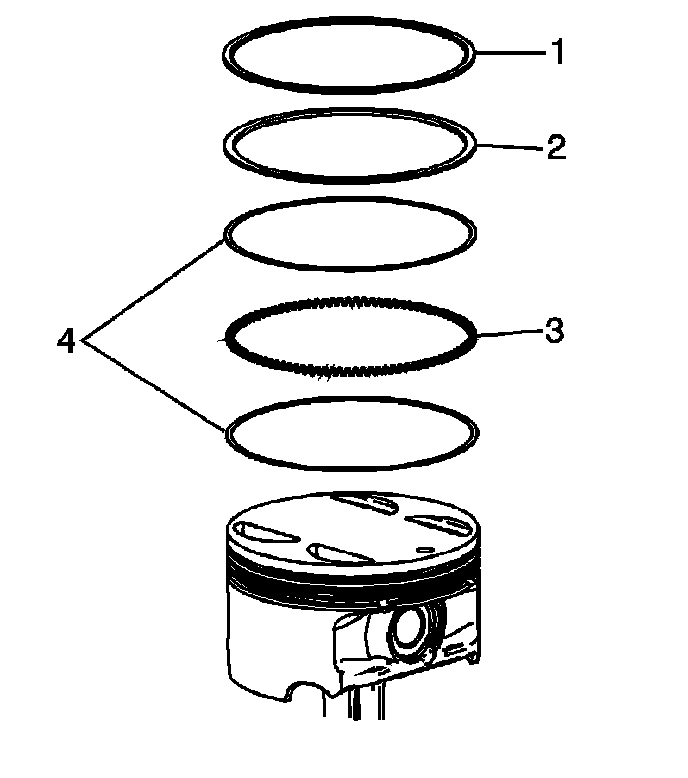 1
2
4
3