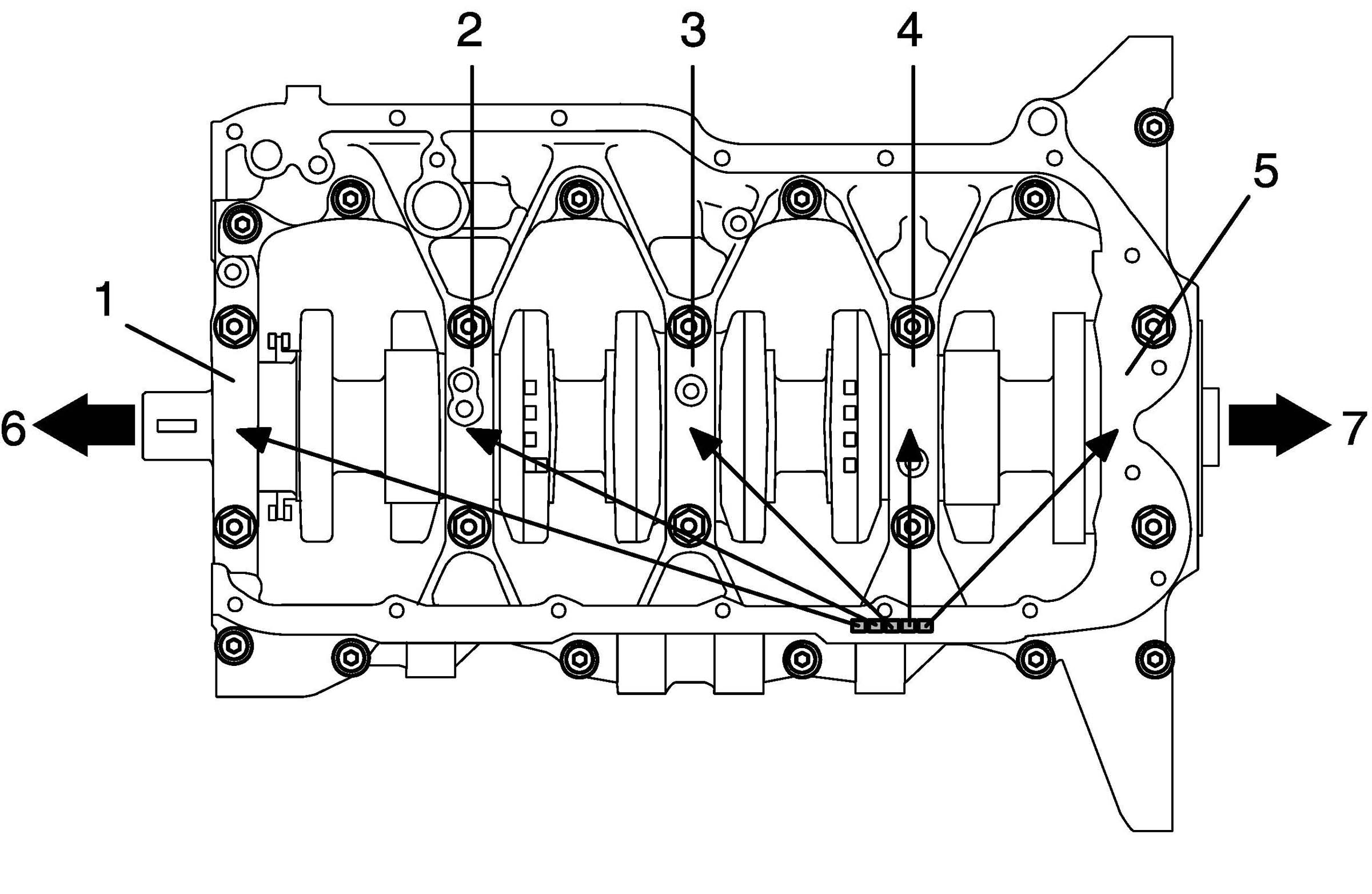 2
3
4
5
1
6
7