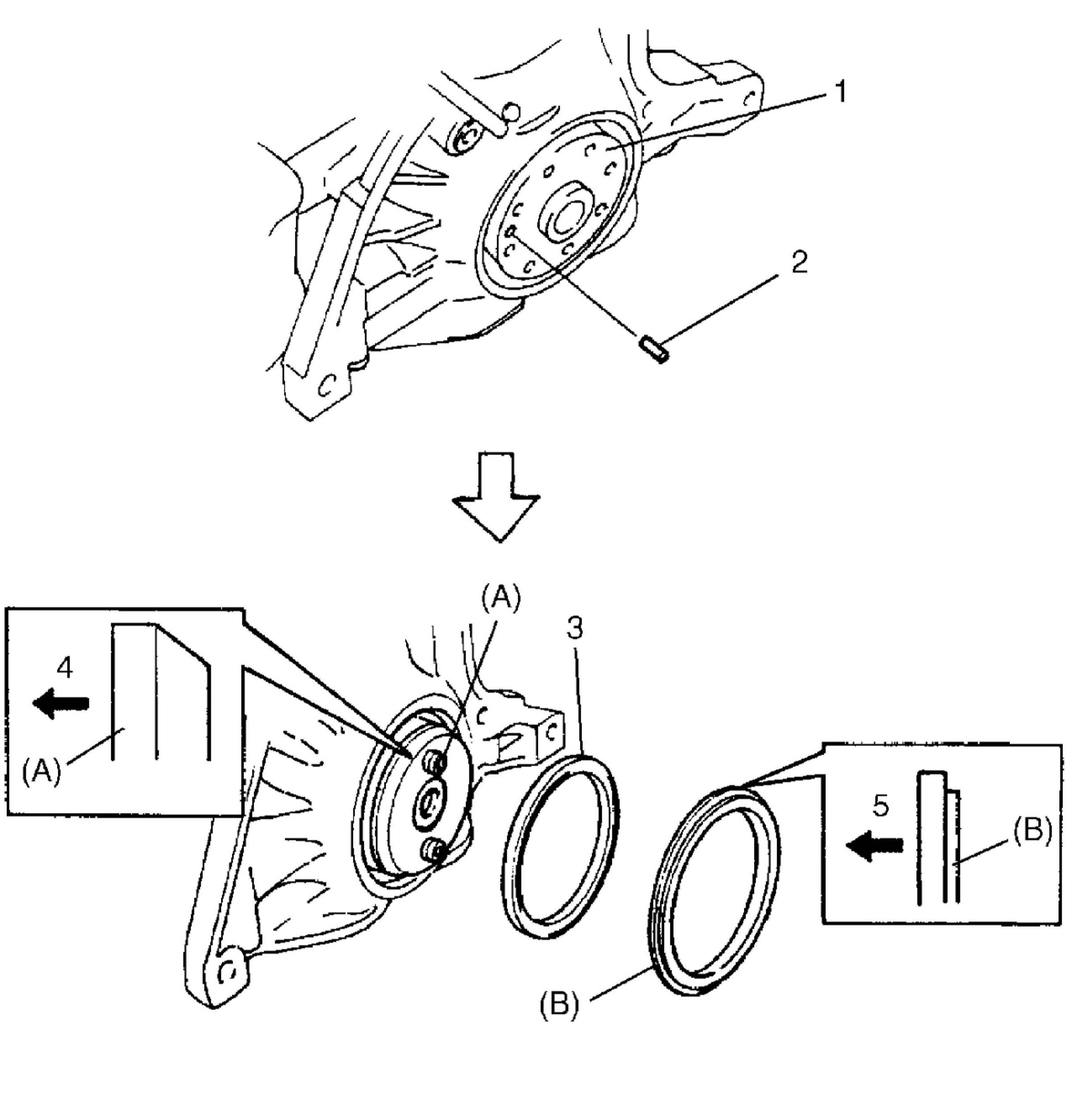 1
2
(A)
3
4
(A)
5
(B)
(B)