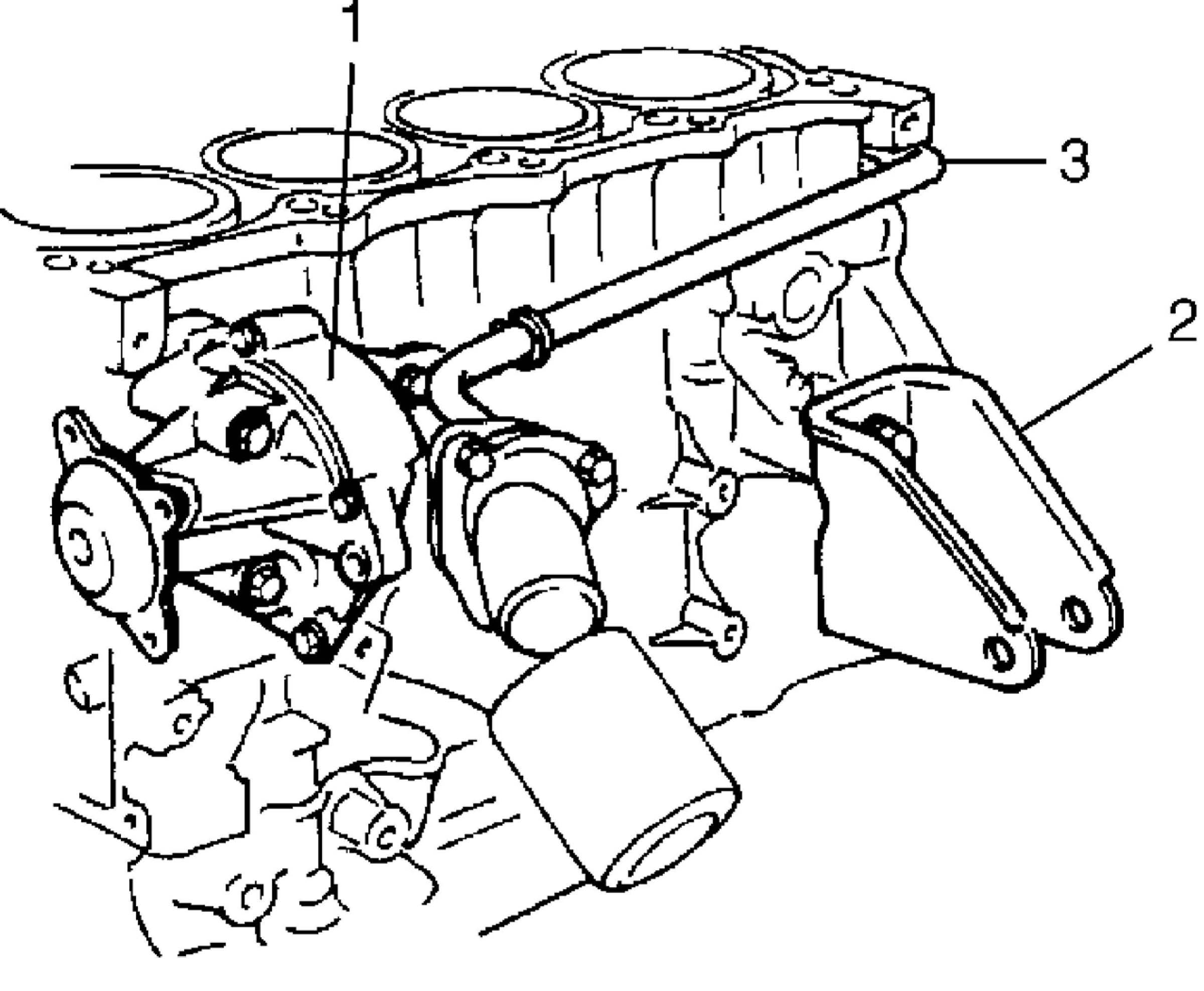 1
3
2