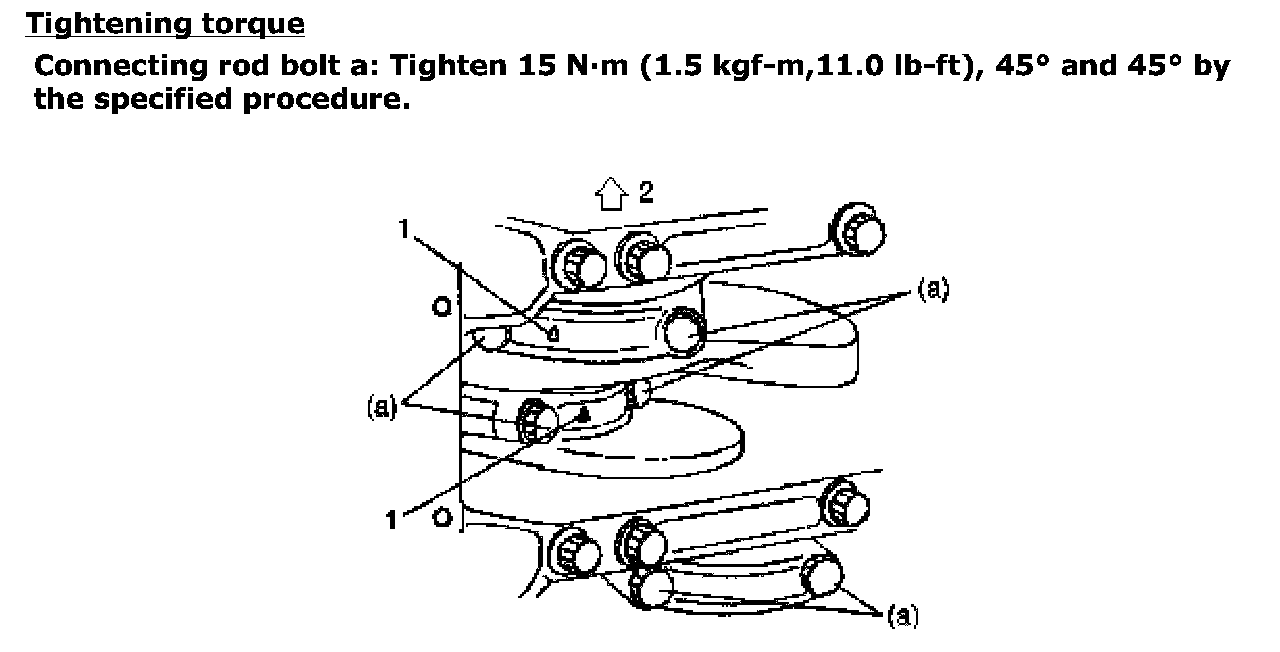 Tightening torque

Connecting rod bolt a: Tighten 15 N·m (1.5 kgf-m,11.0 lb-ft), 45° and 45° by the specified procedure.

2
1
(a)
(a)
1
(a)