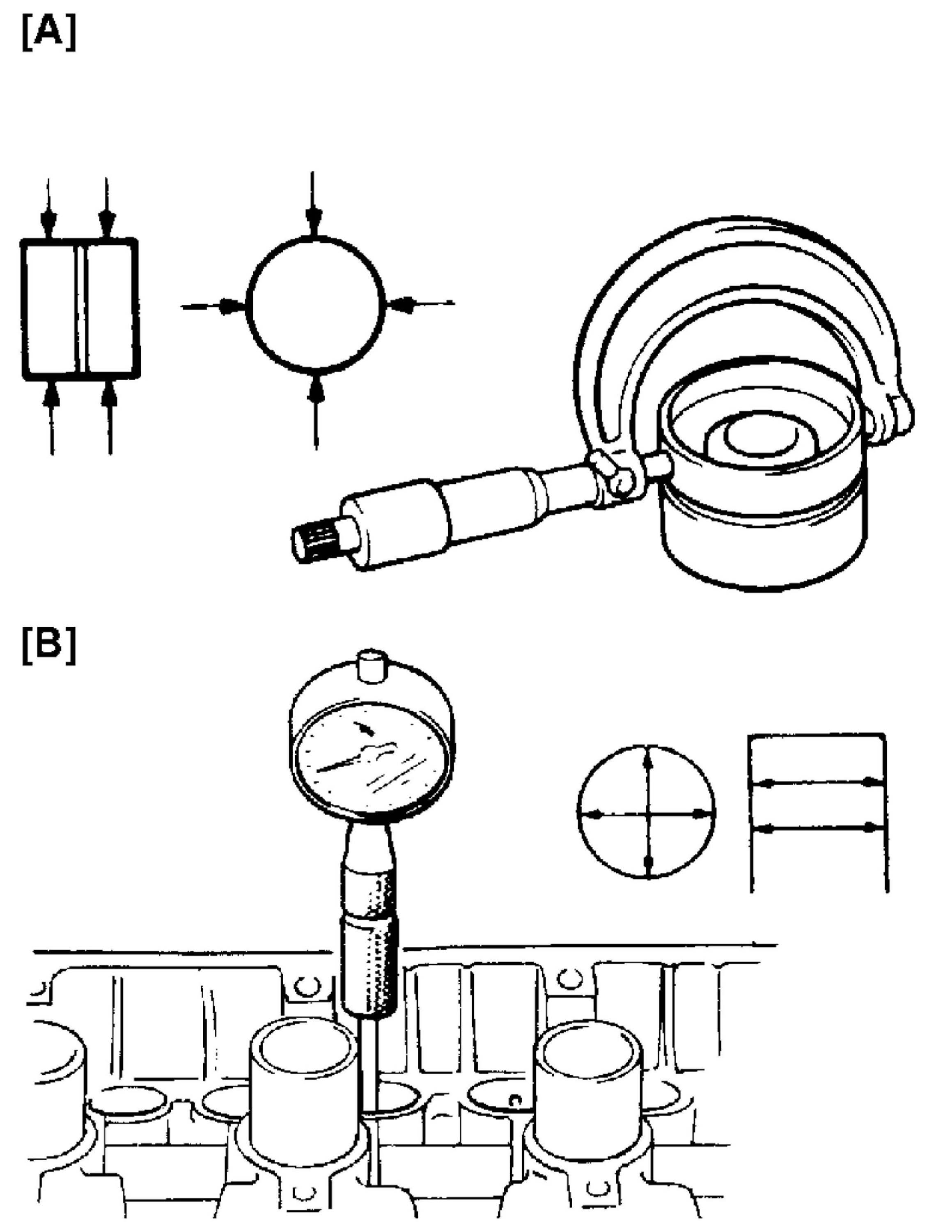 [A]

[B]