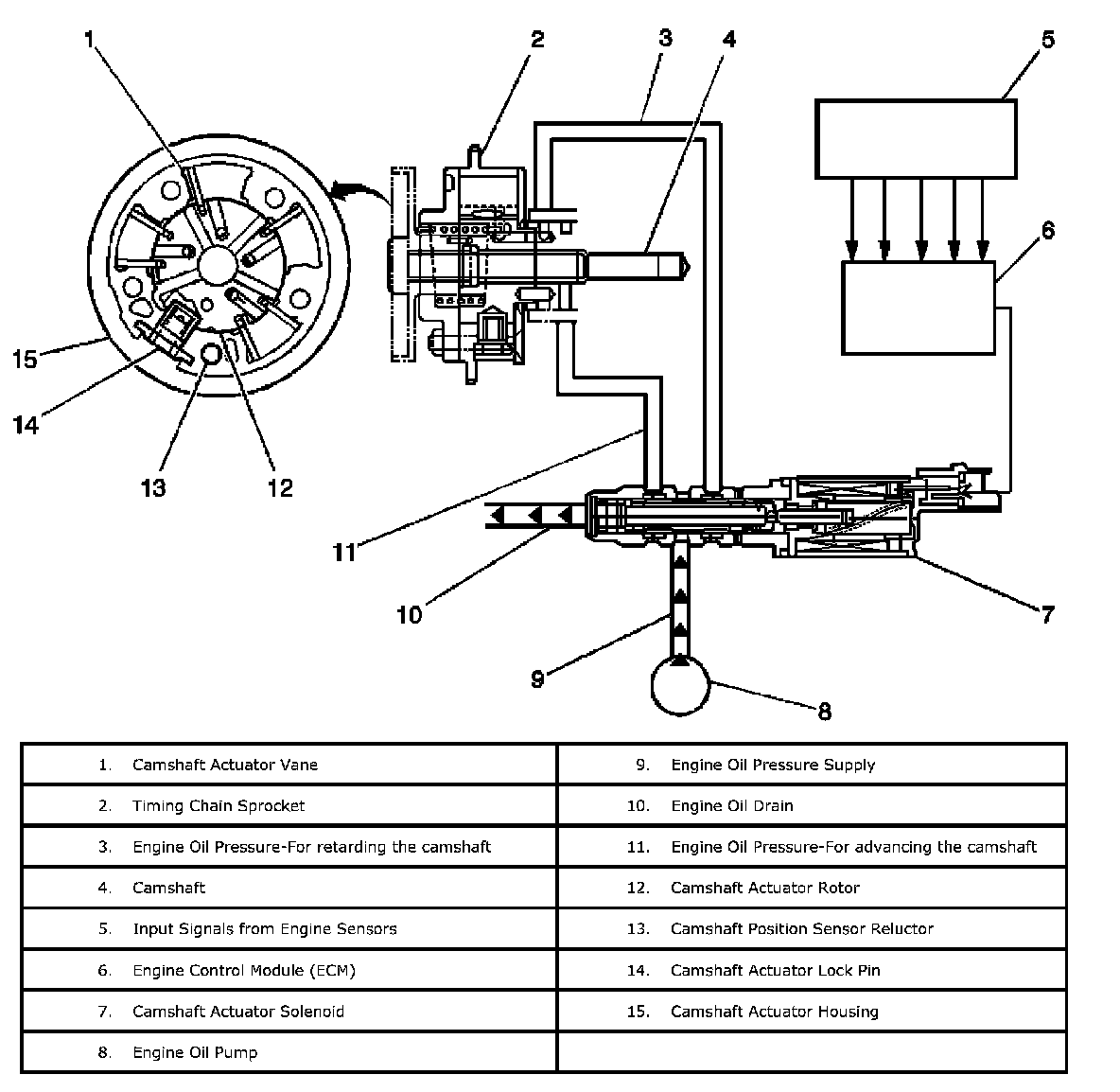 1 2 3 4 5 6 15 14 13 12 11 10 9 8 7

| 1. Camshaft Actuator Vane | 9. Engine Oil Pressure Supply |
|---|---|
| 2. Timing Chain Sprocket | 10. Engine Oil Drain |
| 3. Engine Oil Pressure-For retarding the camshaft | 11. Engine Oil Pressure-For advancing the camshaft |
| 4. Camshaft | 12. Camshaft Actuator Rotor |
| 5. Input Signals from Engine Sensors | 13. Camshaft Position Sensor Reluctor |
| 6. Engine Control Module (ECM) | 14. Camshaft Actuator Lock Pin |
| 7. Camshaft Actuator Solenoid | 15. Camshaft Actuator Housing |
| 8. Engine Oil Pump | |