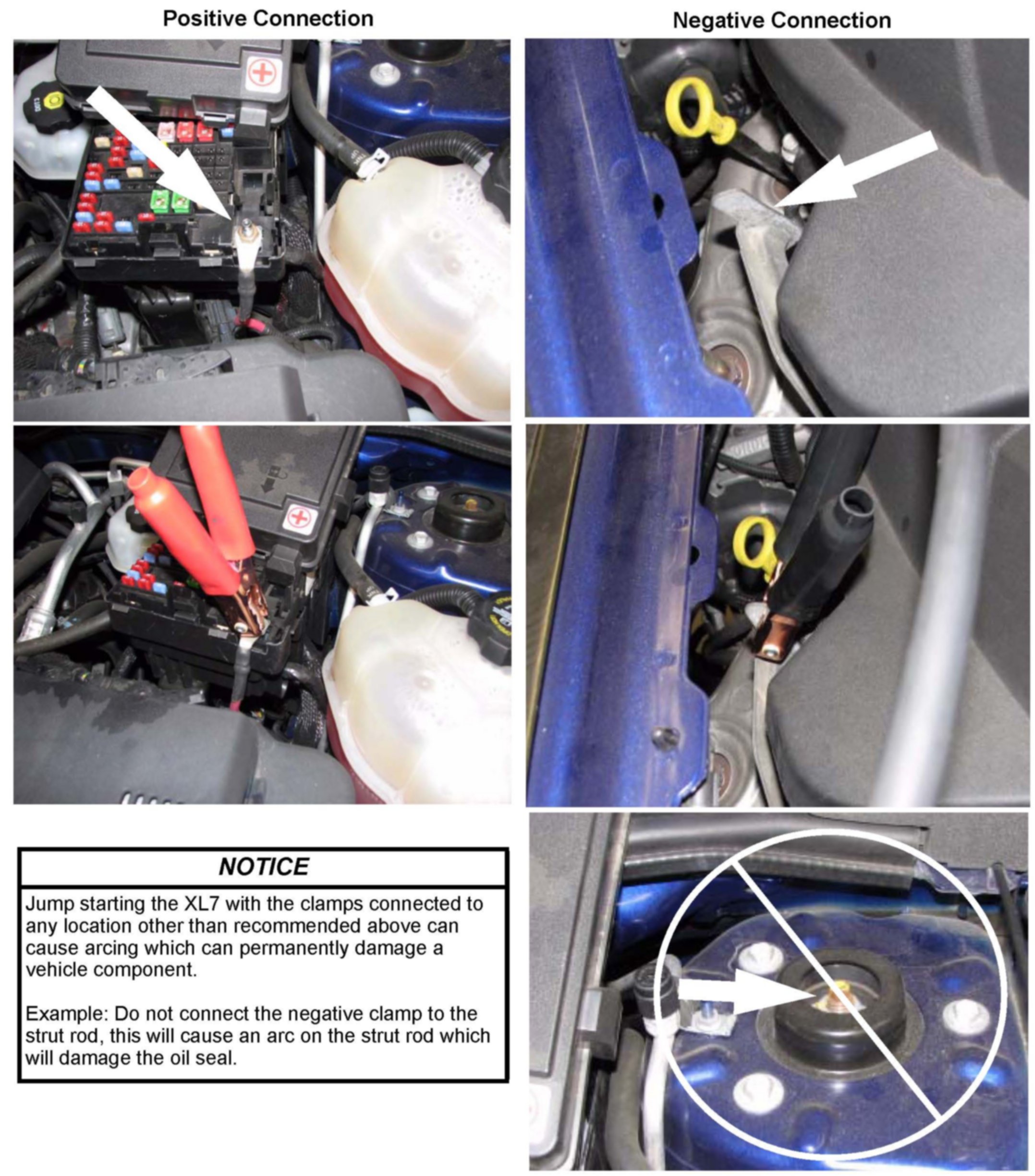 Positive Connection

Negative Connection

NOTICE

Jump starting the XL7 with the clamps connected to any location other than recommended above can cause arcing which can permanently damage a vehicle component.

Example: Do not connect the negative clamp to the strut rod, this will cause an arc on the strut rod which will damage the oil seal.