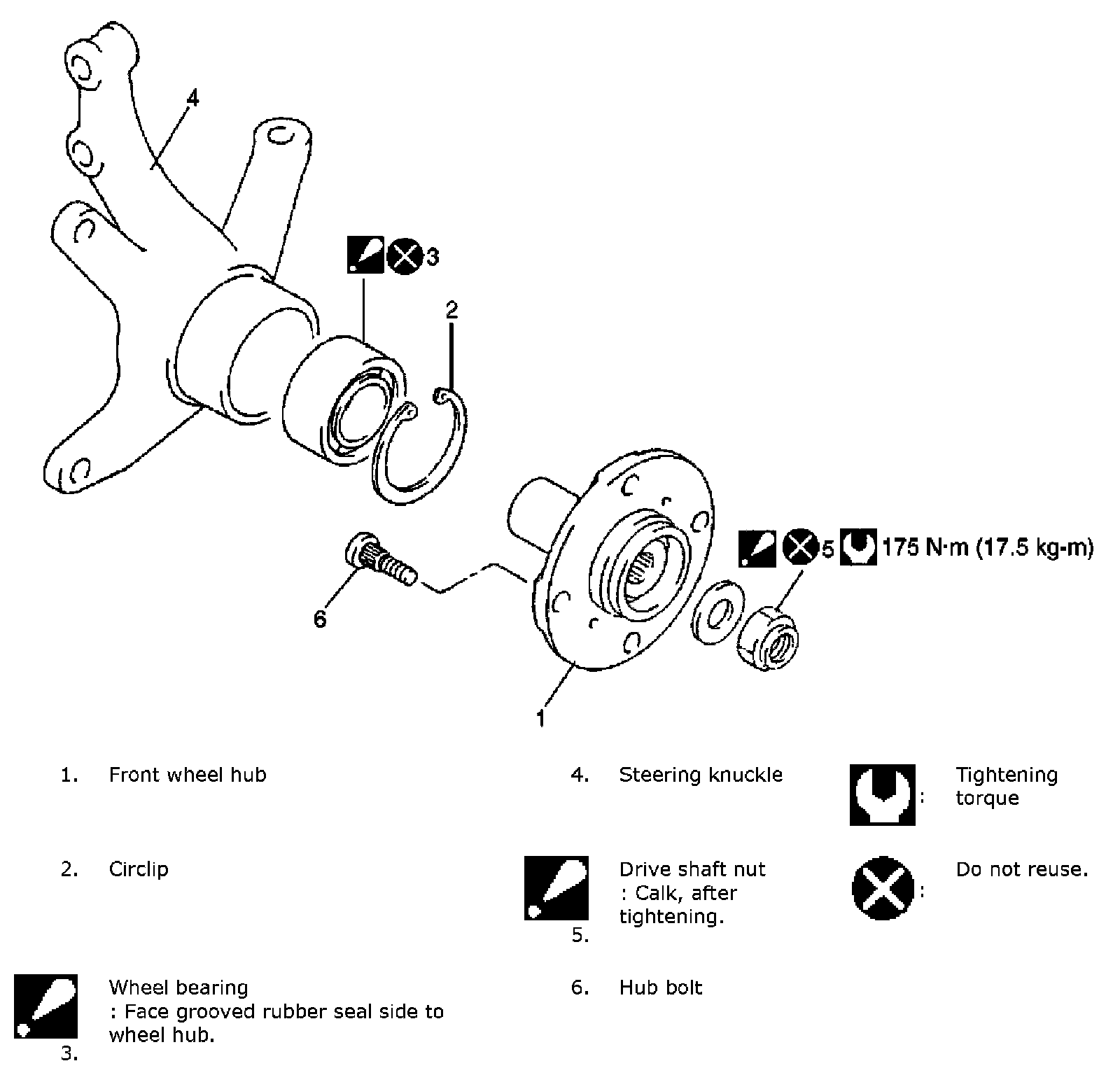 4

3

2

5 175 N·m (17.5 kg-m)

6

1

1. Front wheel hub

2. Circlip

3. Wheel bearing
: Face grooved rubber seal side to wheel hub.

4. Steering knuckle

5. Drive shaft nut
: Calk, after tightening.

6. Hub bolt

: Tightening torque

: Do not reuse.