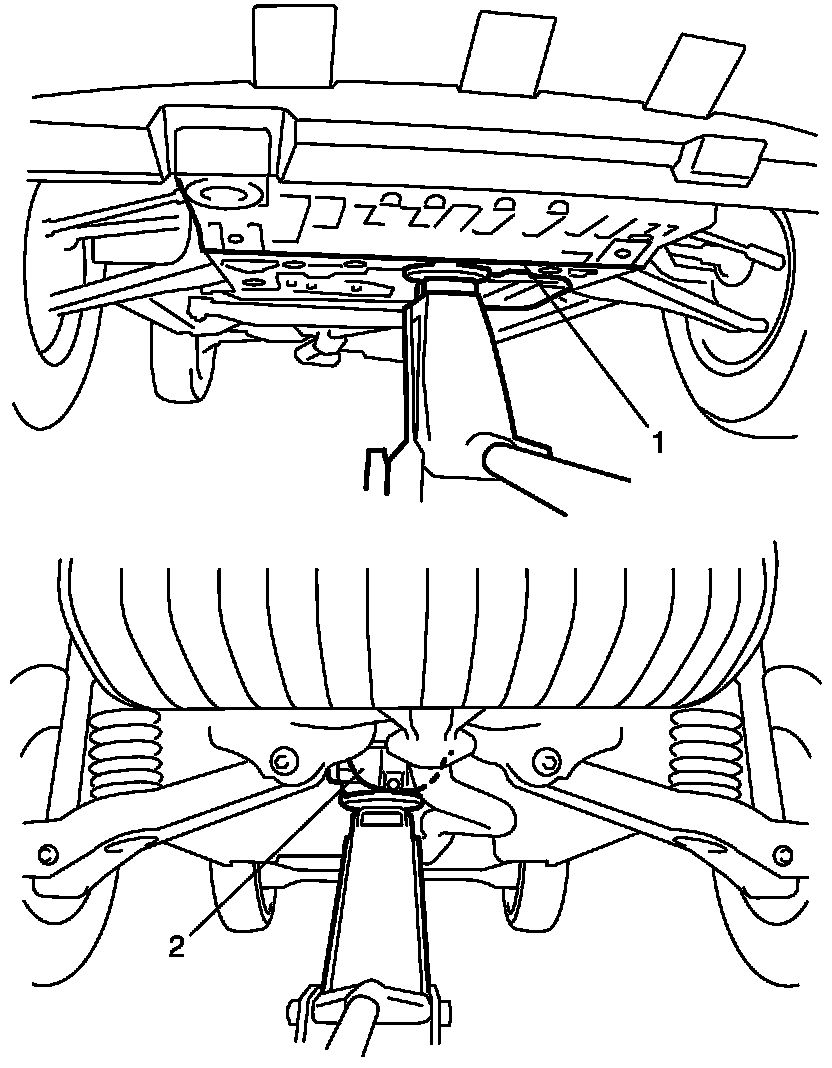 1

2