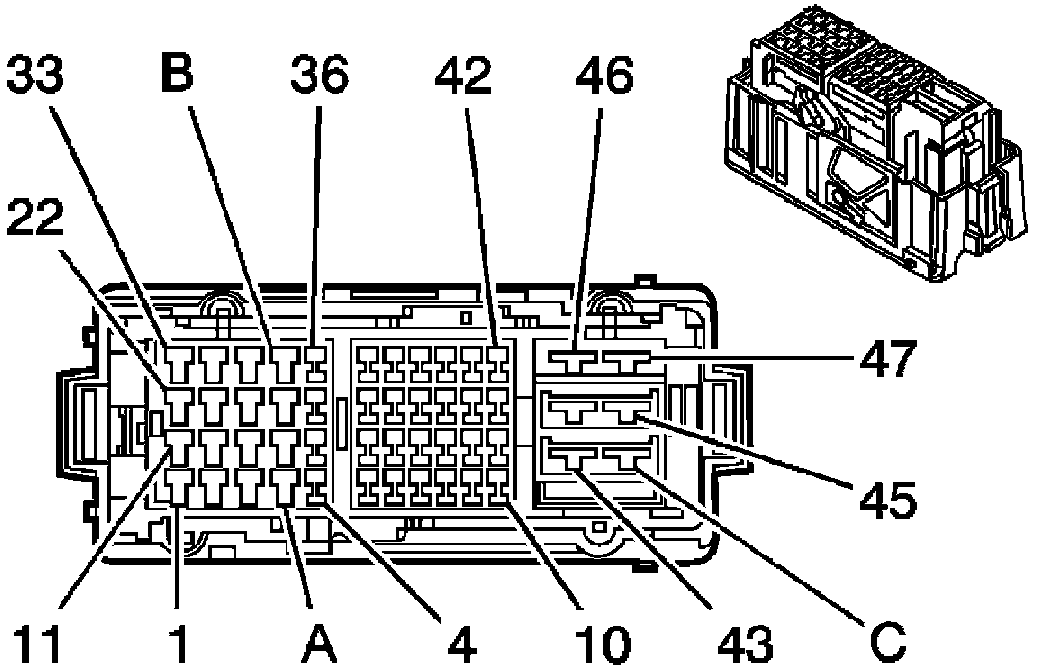 33
B
36
42
46
22
47
45
11
1
A
4
10
43
C