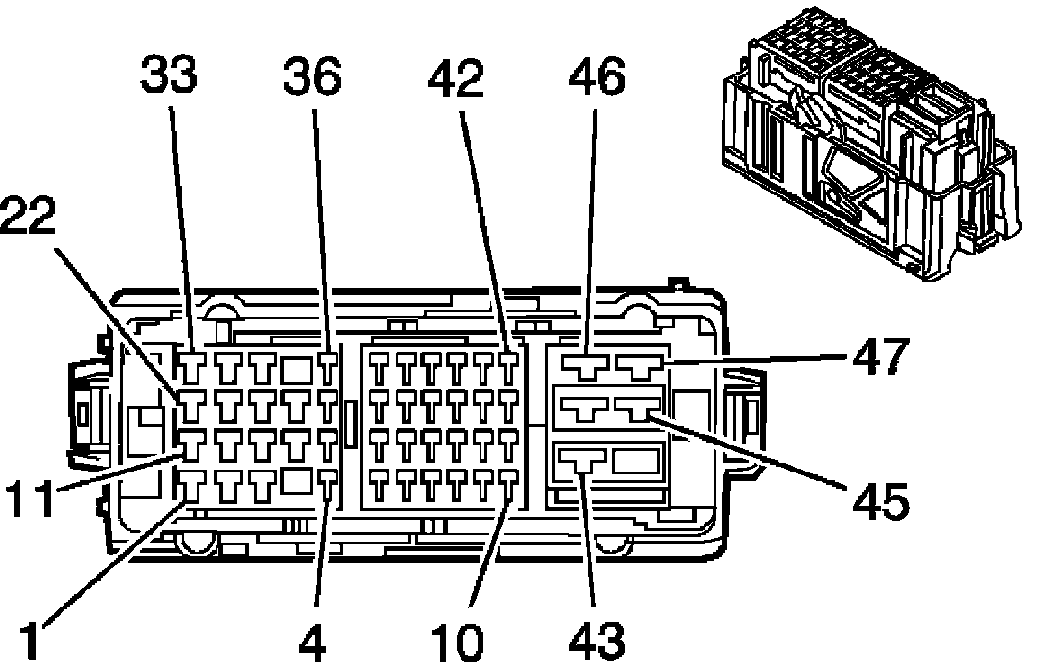 33
36
42
46
22
47
11
45
1
4
10
43