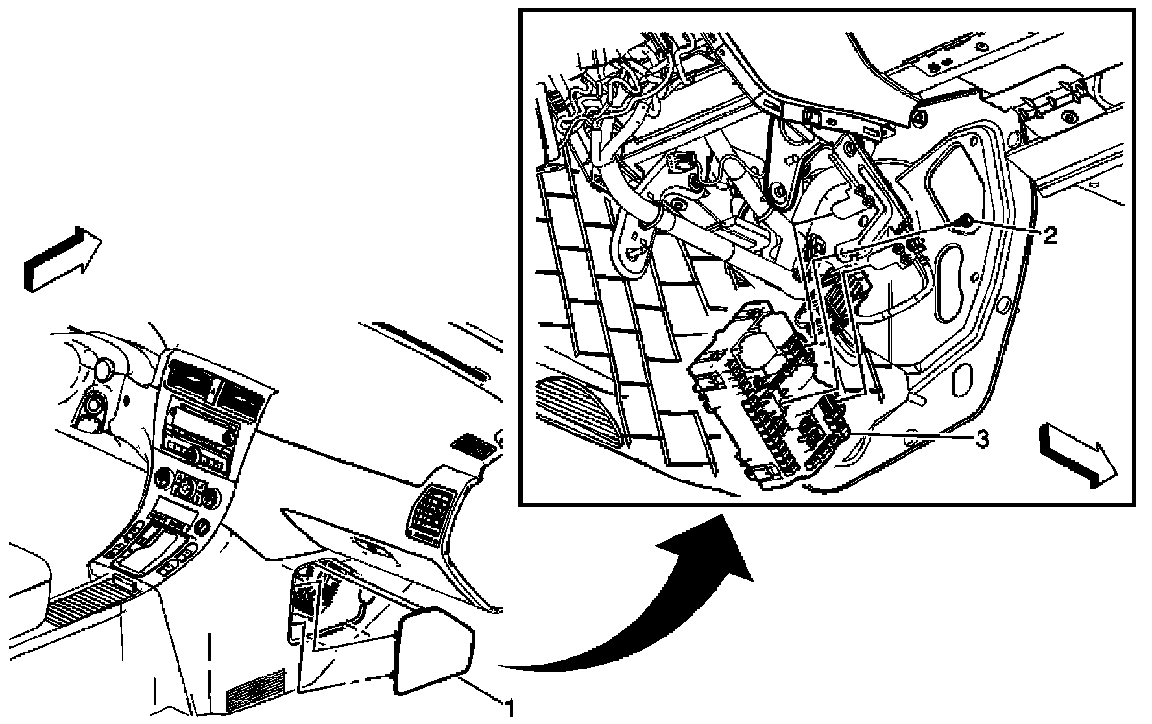 2
3
1