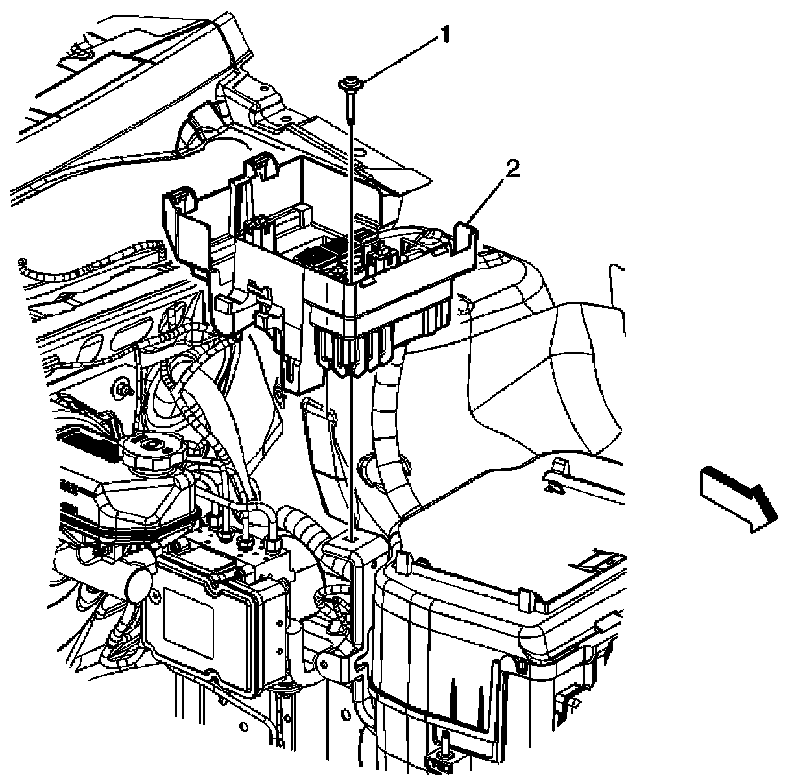 1
2