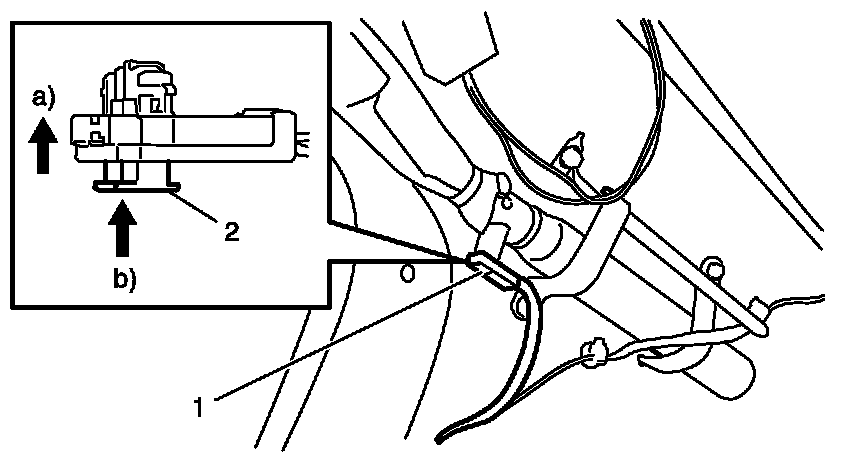 a)
2
b)
1