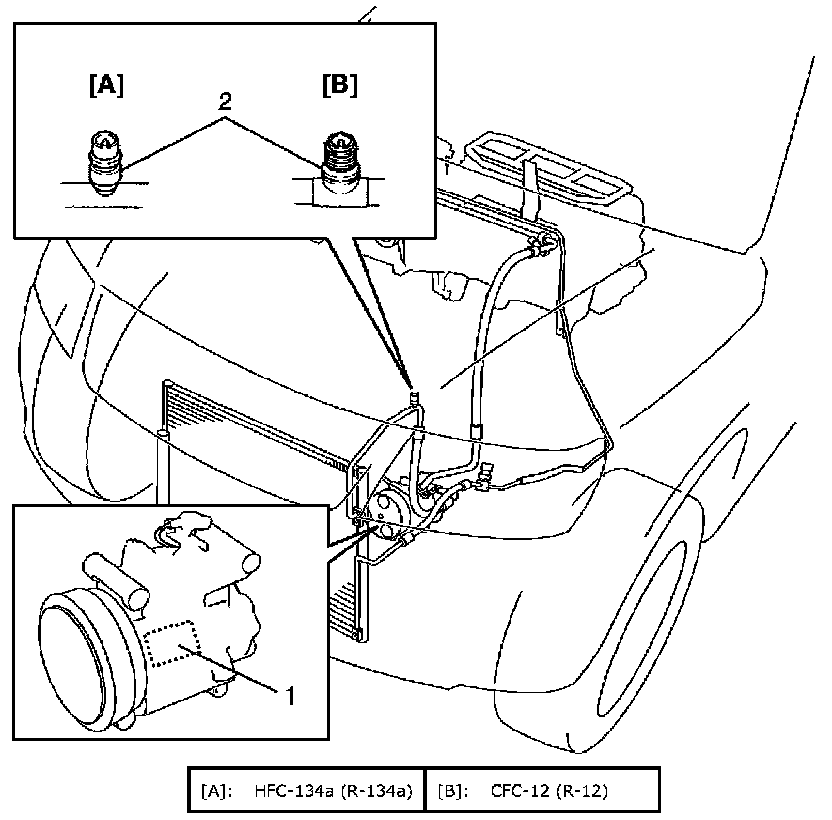 [A]

2

[B]

1

| [A]: HFC-134a (R-134a) | [B]: CFC-12 (R-12) |
|---|---|