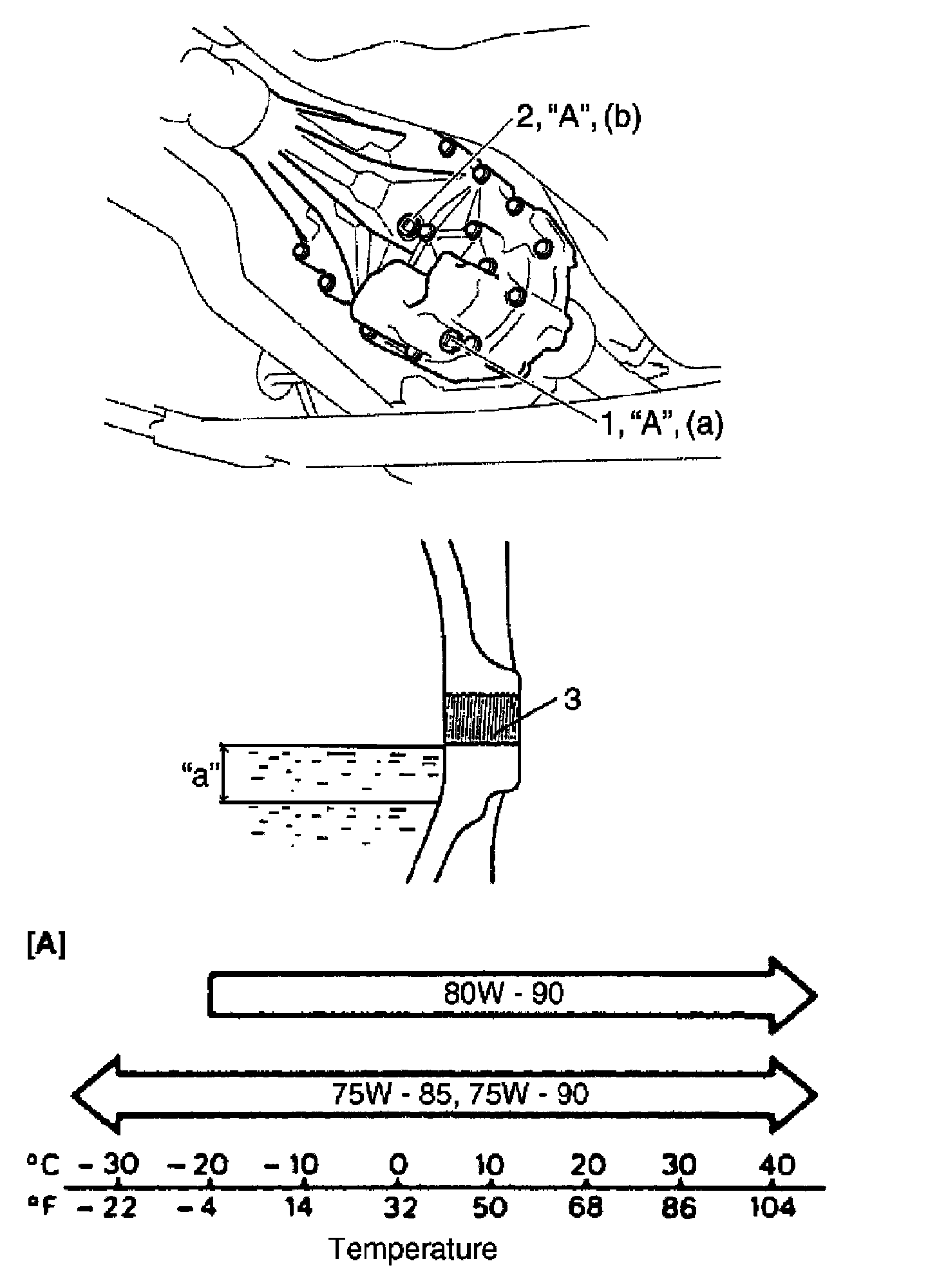 2, "A", (b)

1, "A", (a)

3

"a"

[A]

80W - 90

75W - 85, 75W - 90

| °C | – 30 | – 20 | – 10 | 0 | 10 | 20 | 30 | 40 |
|---|---|---|---|---|---|---|---|---|
| °F | – 22 | – 4 | 14 | 32 | 50 | 68 | 86 | 104 |

Temperature