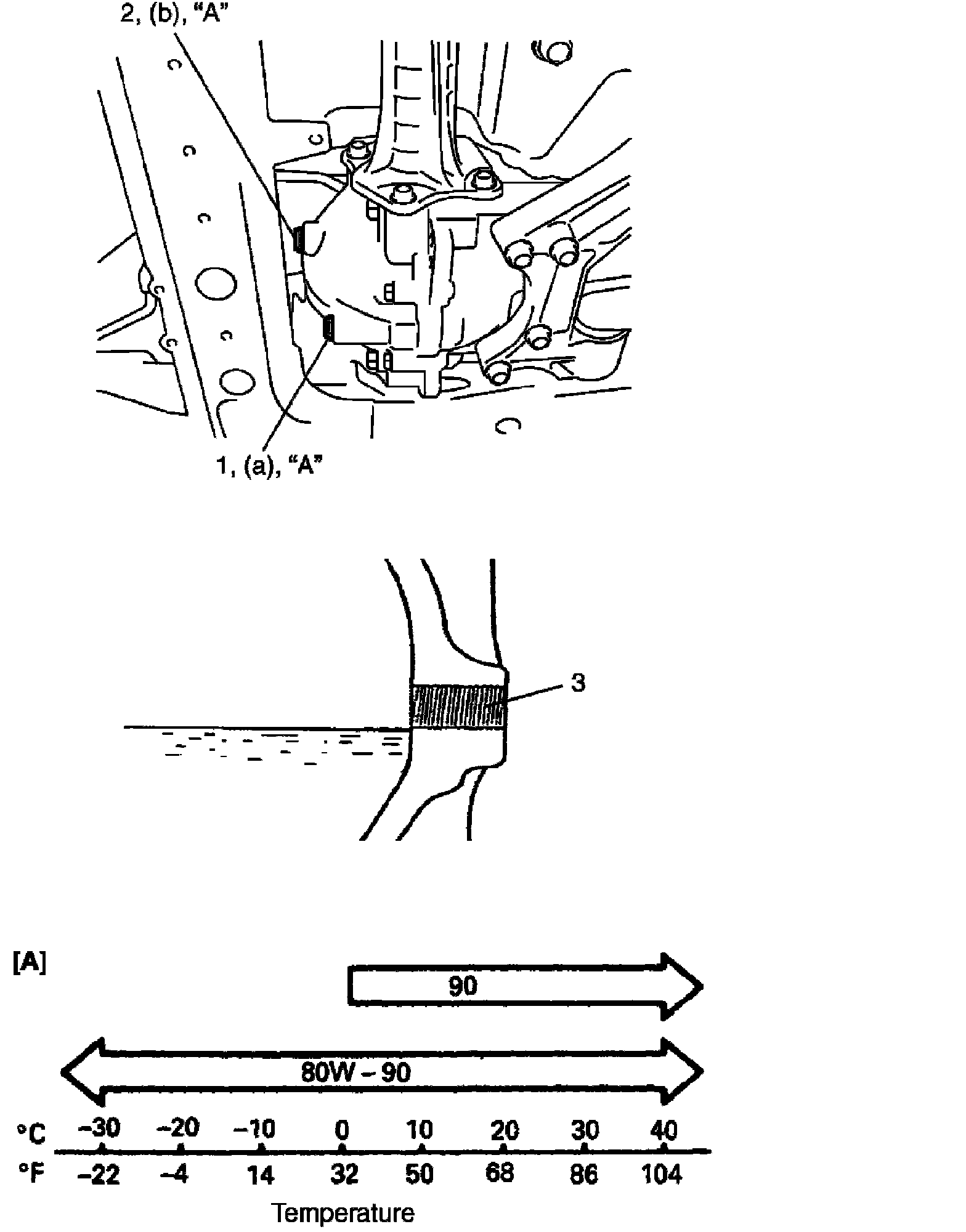 2, (b), “A”

1, (a), “A”

3

[A]

90

80W – 90

°C –30 –20 –10 0 10 20 30 40

°F –22 –4 14 32 50 68 86 104

Temperature