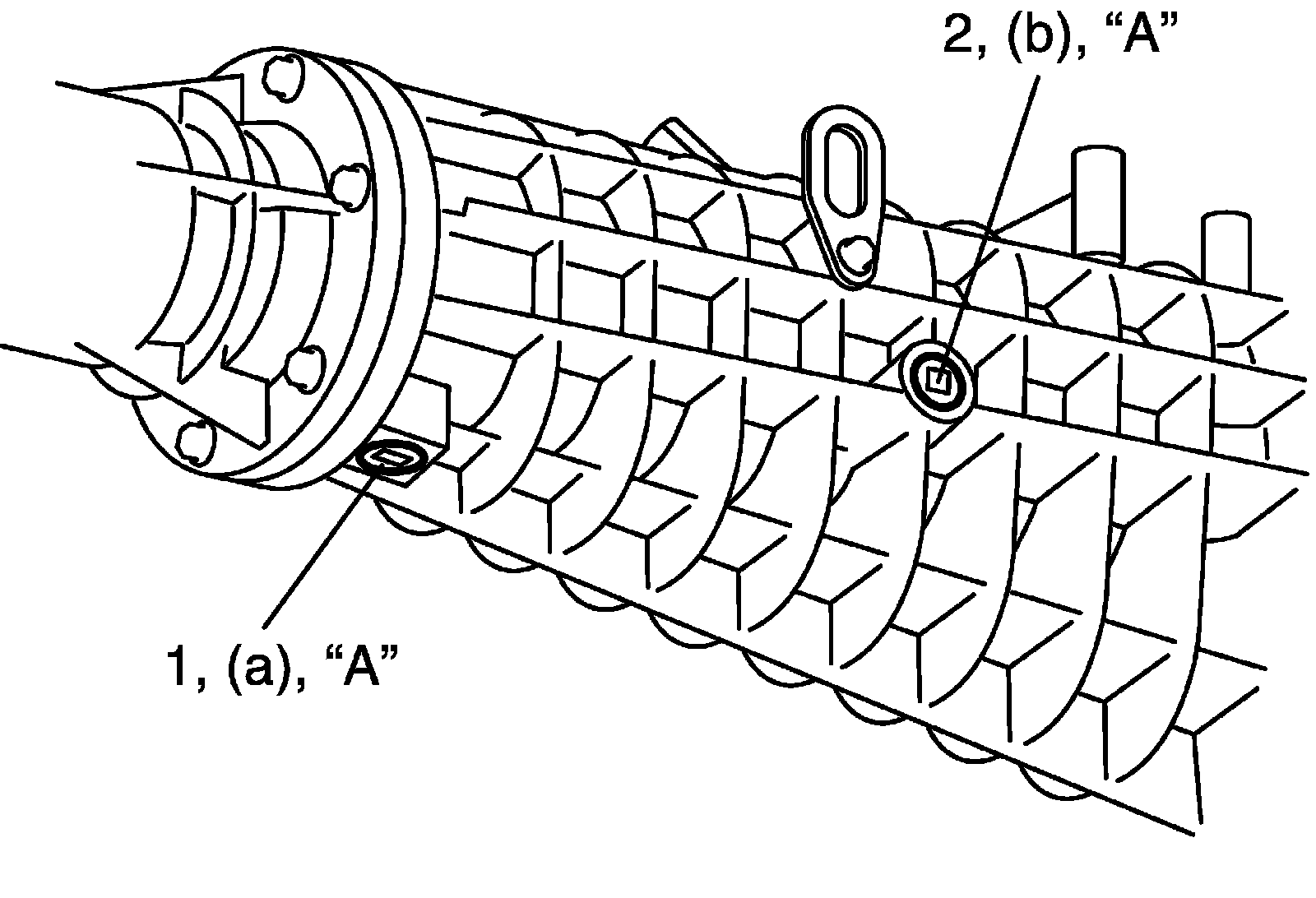 2, (b), “A”

1, (a), “A”