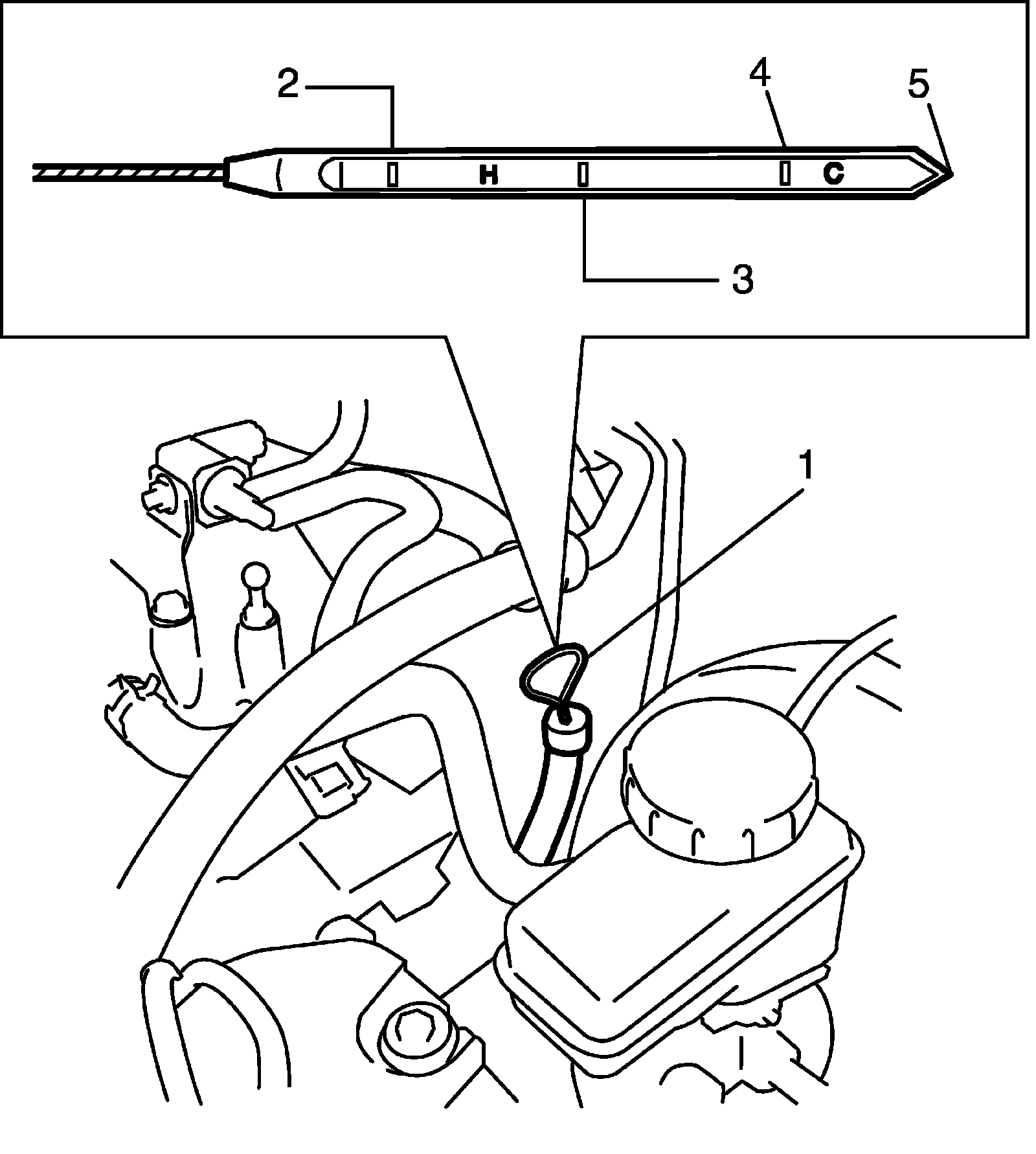 2
4
5
H
C
3
1