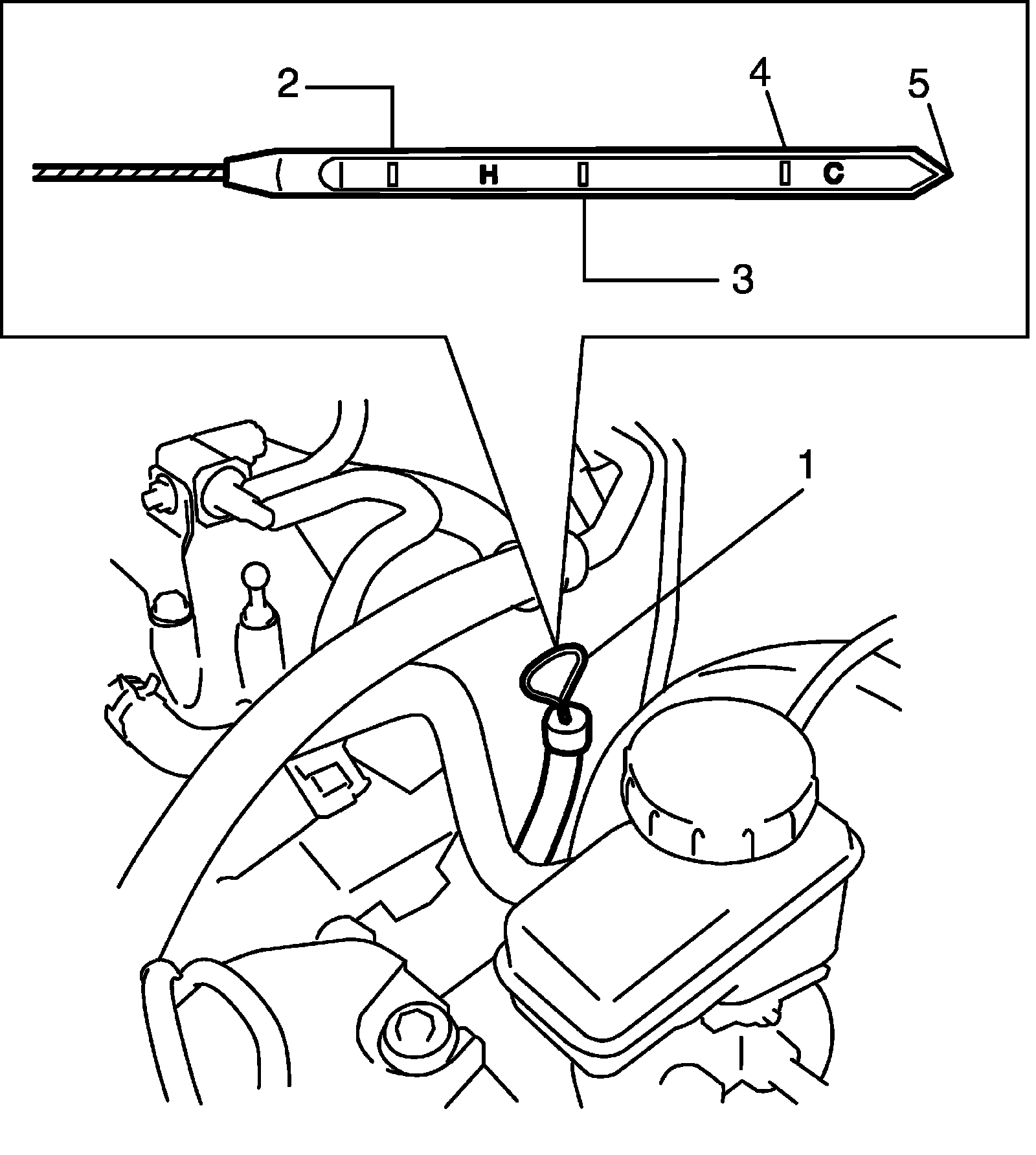 2
4
5
H
C
3
1