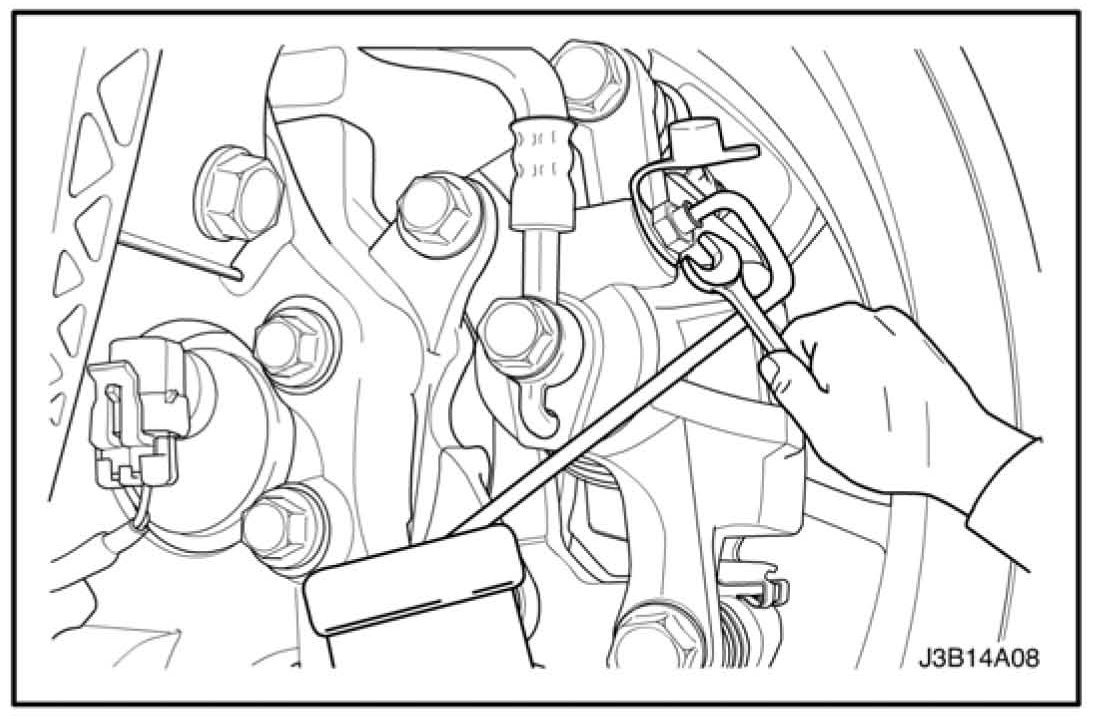 J3B14A08