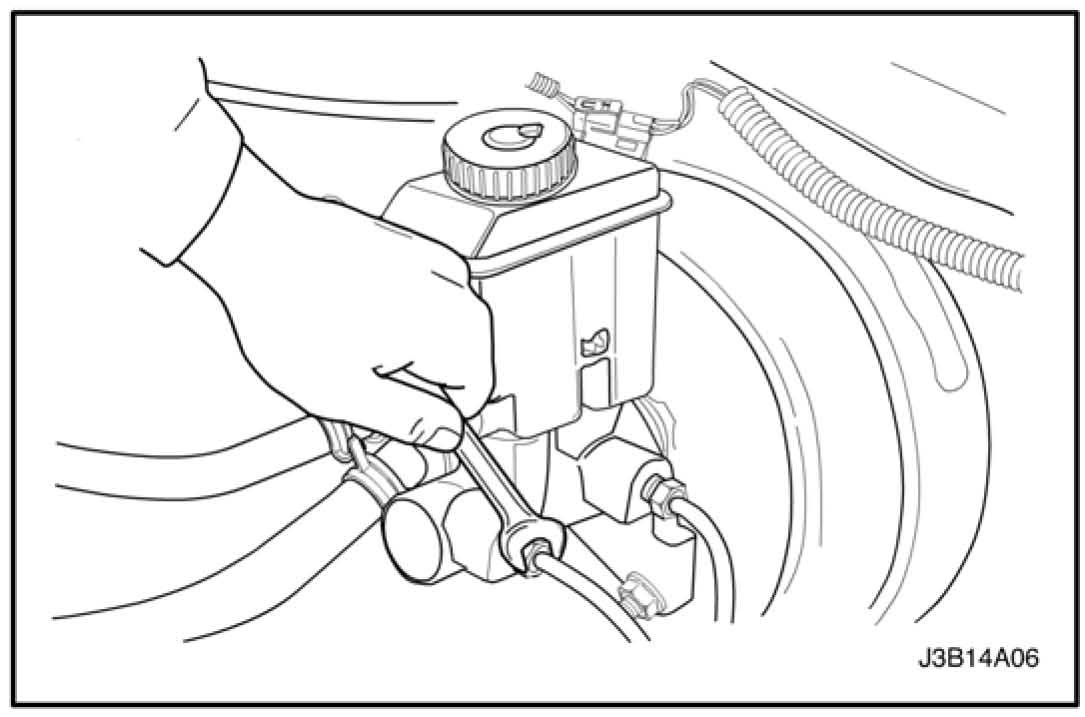 J3B14A06