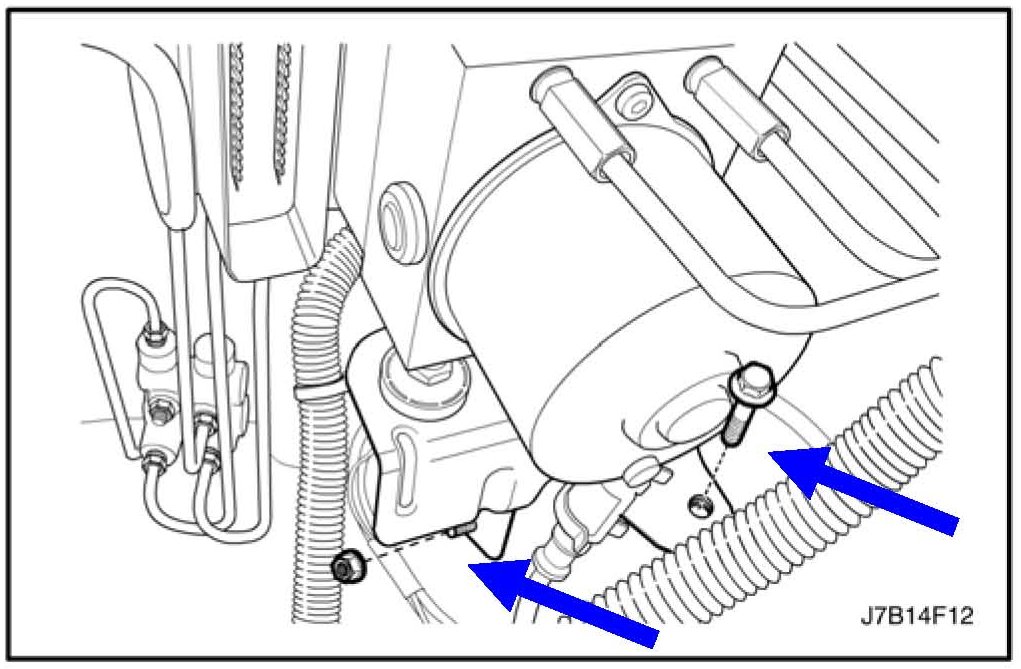 J7B14F12