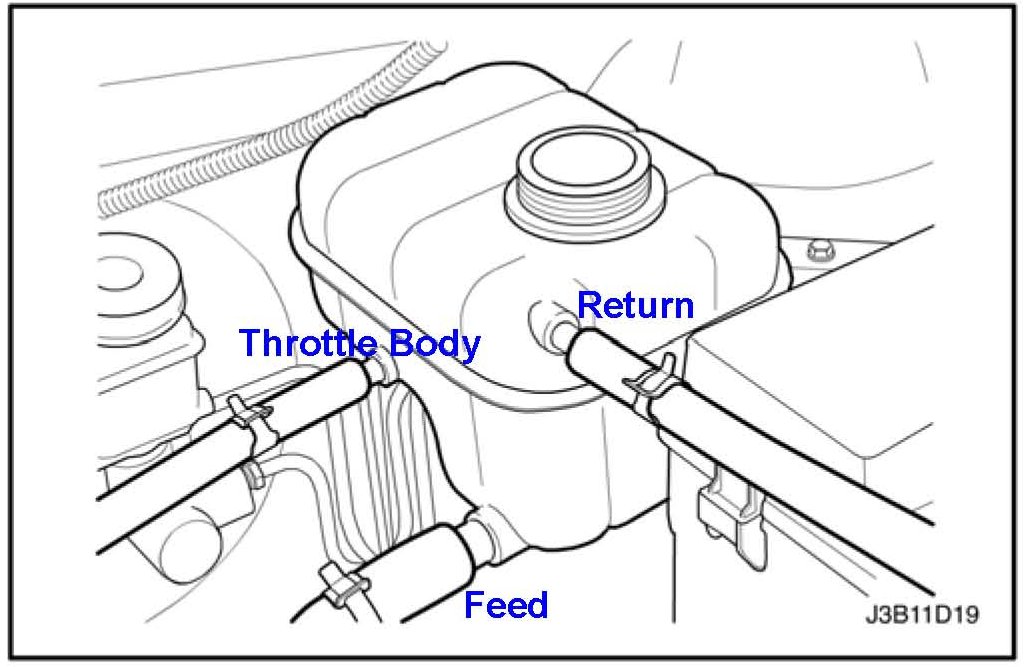 Return
Throttle Body
Feed
J3B11D19