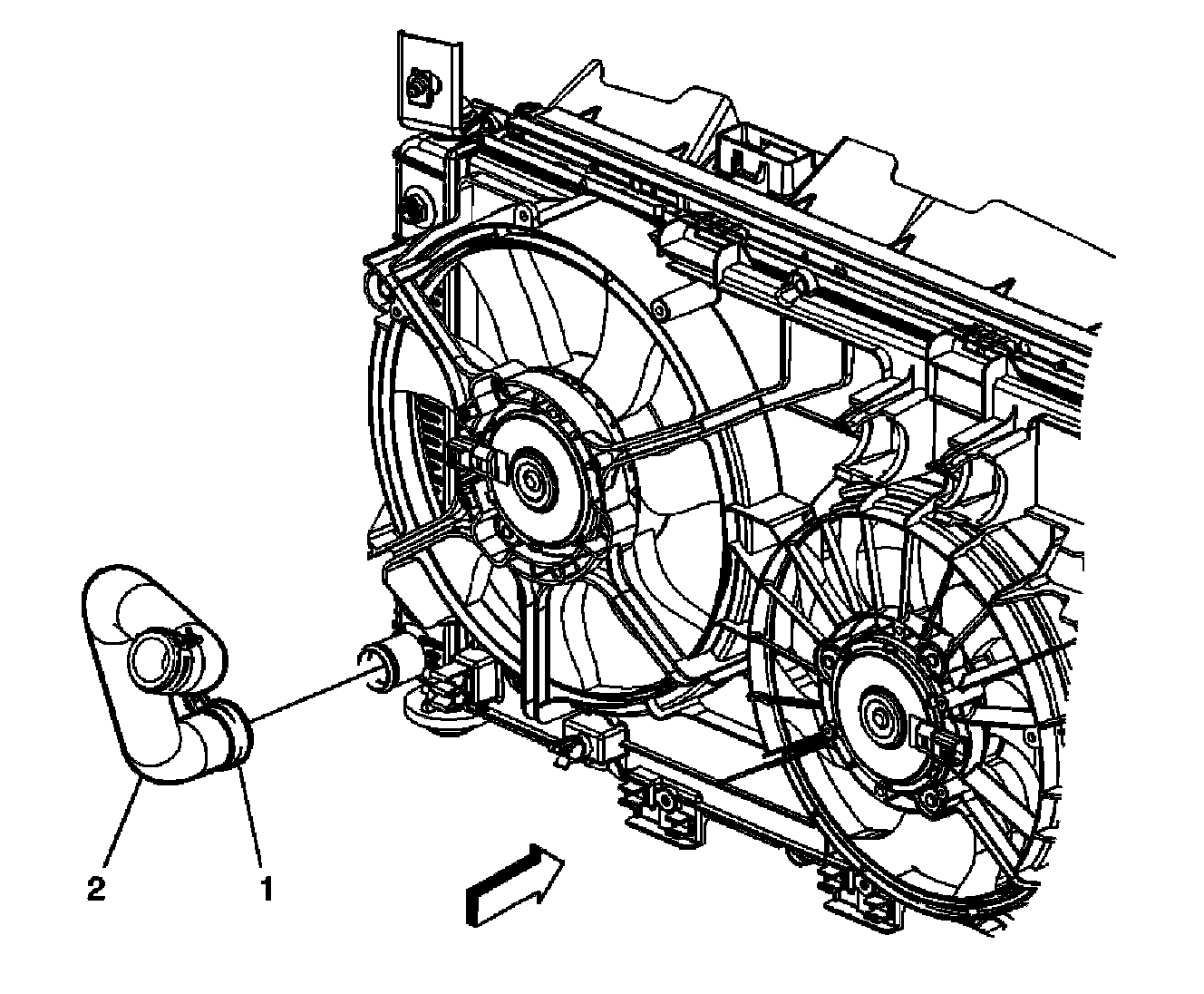 2
1