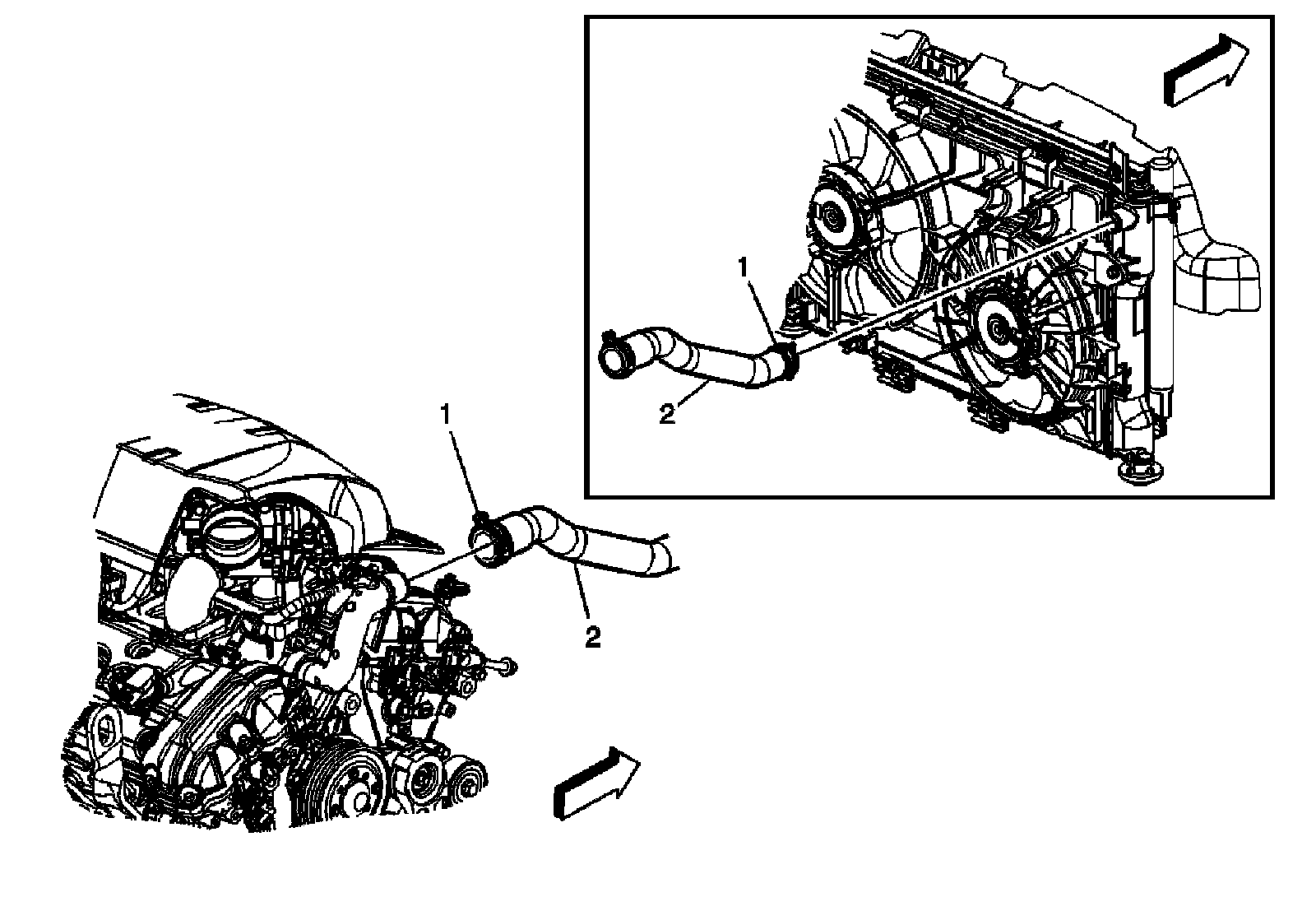 1
2
1
2