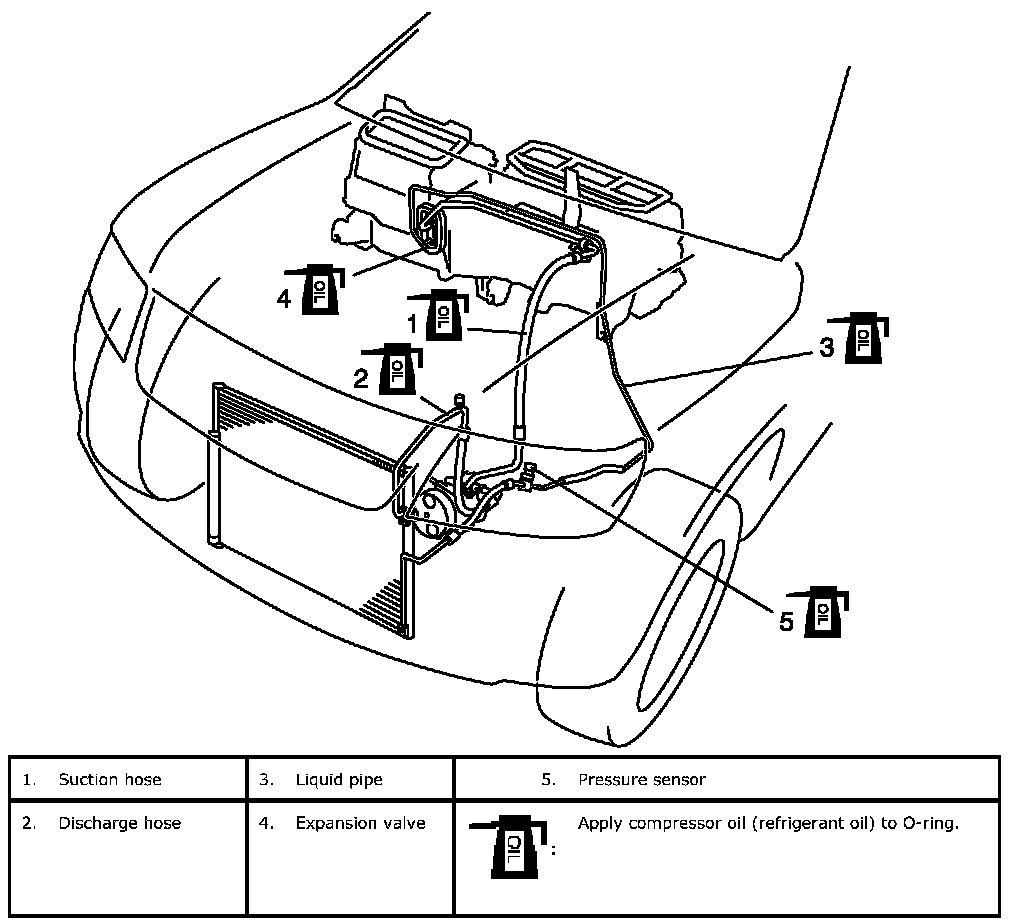 4 OIL

1 OIL

2 OIL

3 OIL

5 OIL

| 1. Suction hose | 3. Liquid pipe | 5. Pressure sensor |
|---|---|---|
| 2. Discharge hose | 4. Expansion valve | OIL : Apply compressor oil (refrigerant oil) to O-ring. |